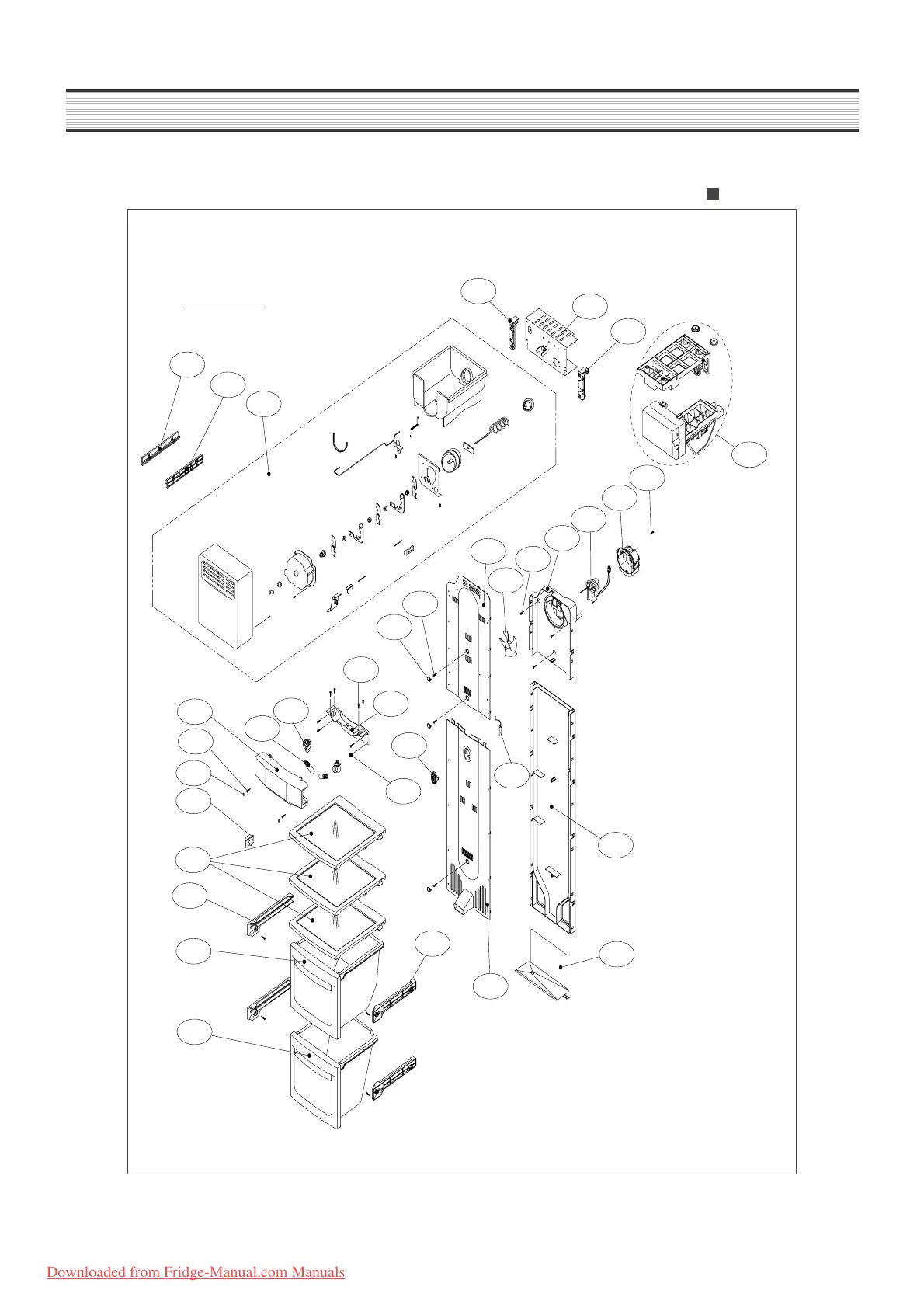 Downloaded from Fridge-Manual.com Manuals