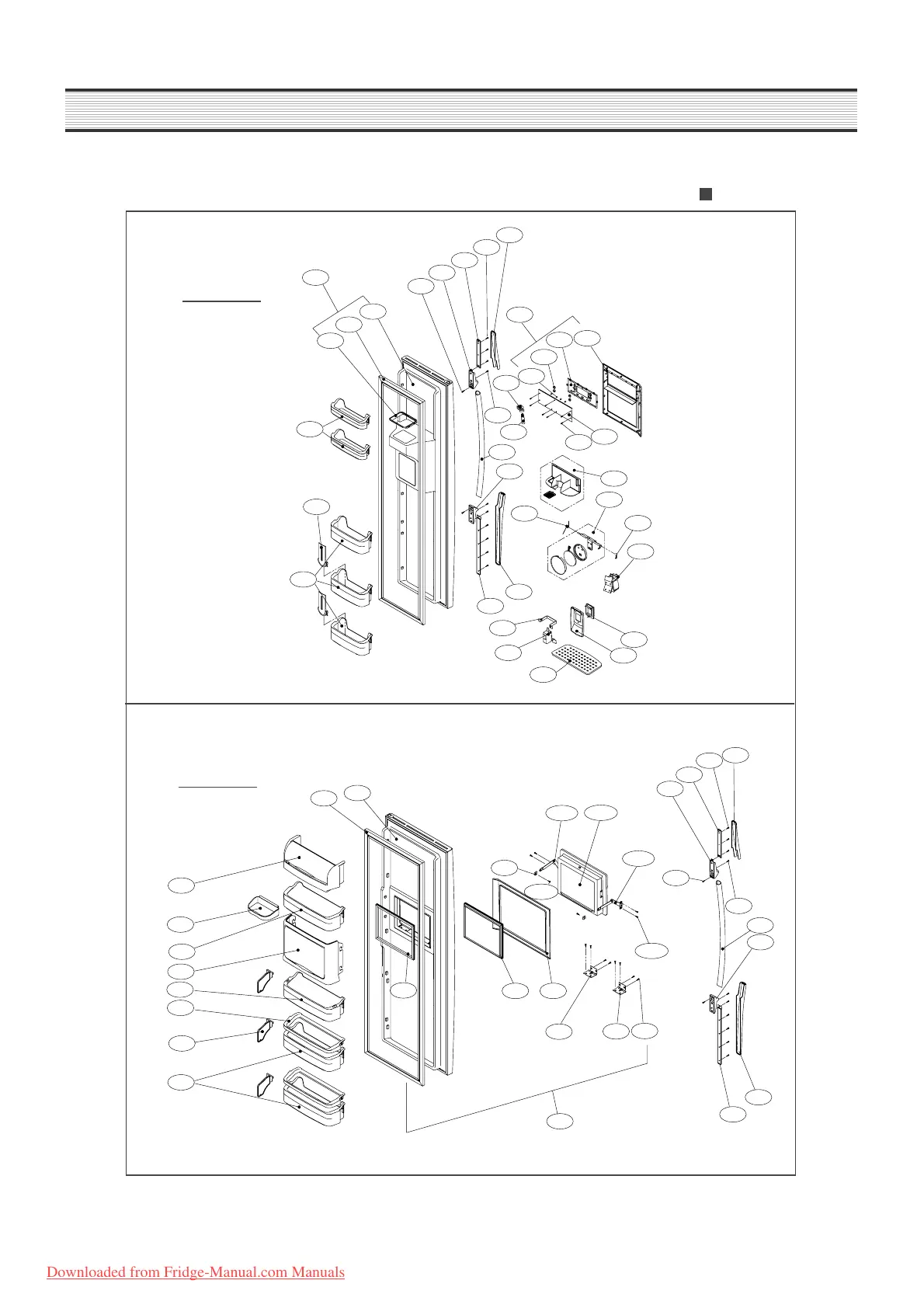 Downloaded from Fridge-Manual.com Manuals