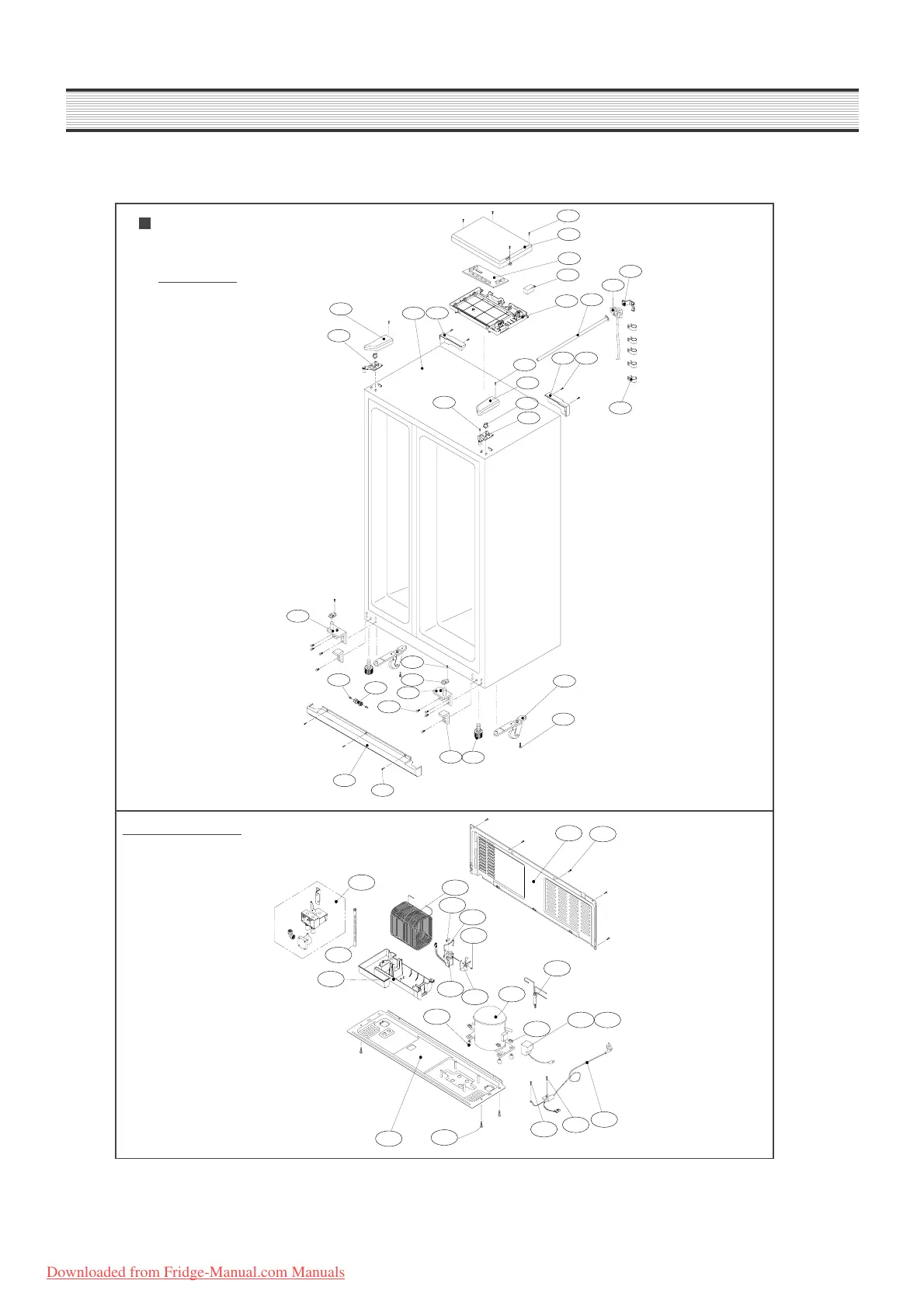 Downloaded from Fridge-Manual.com Manuals