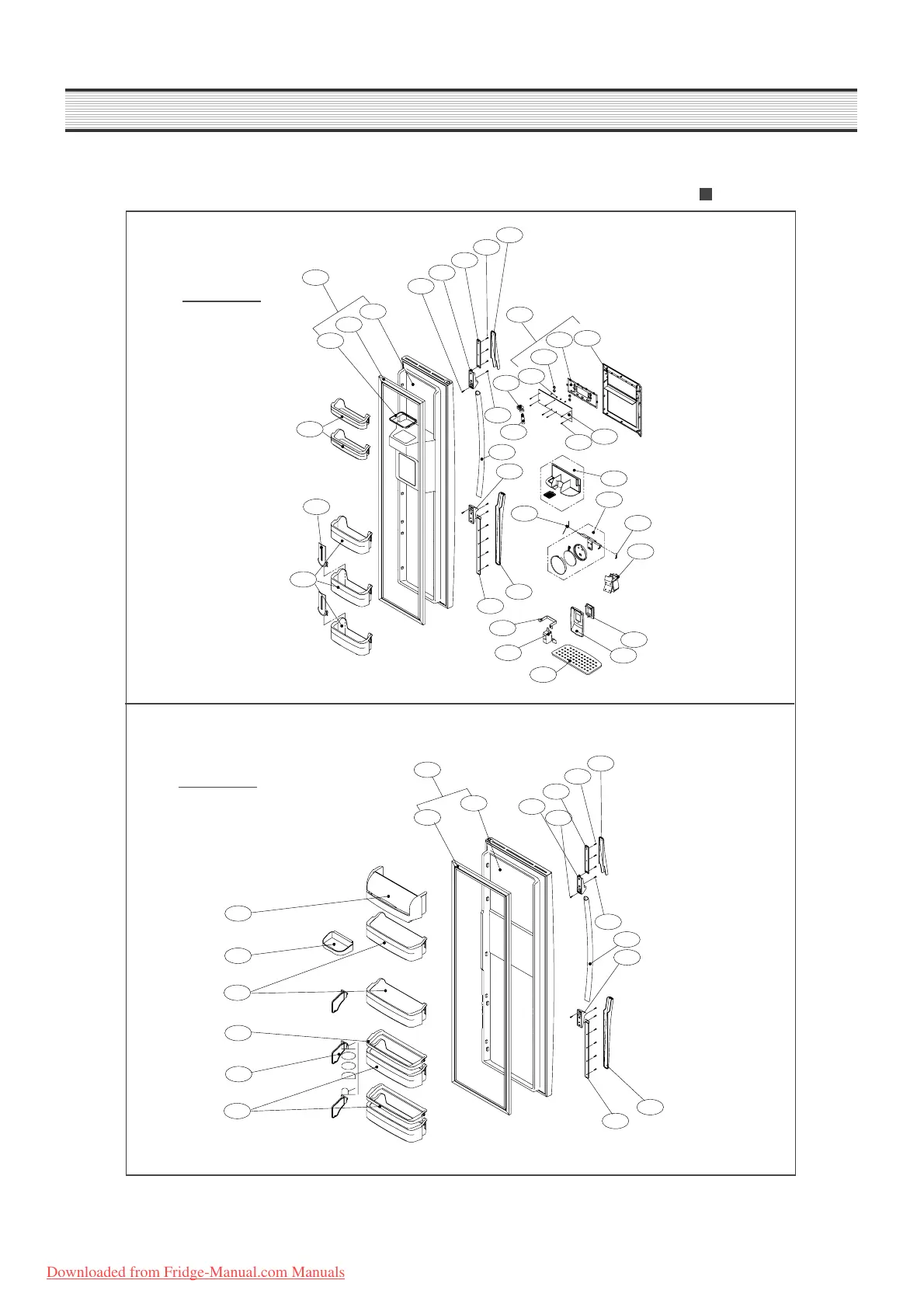 Downloaded from Fridge-Manual.com Manuals