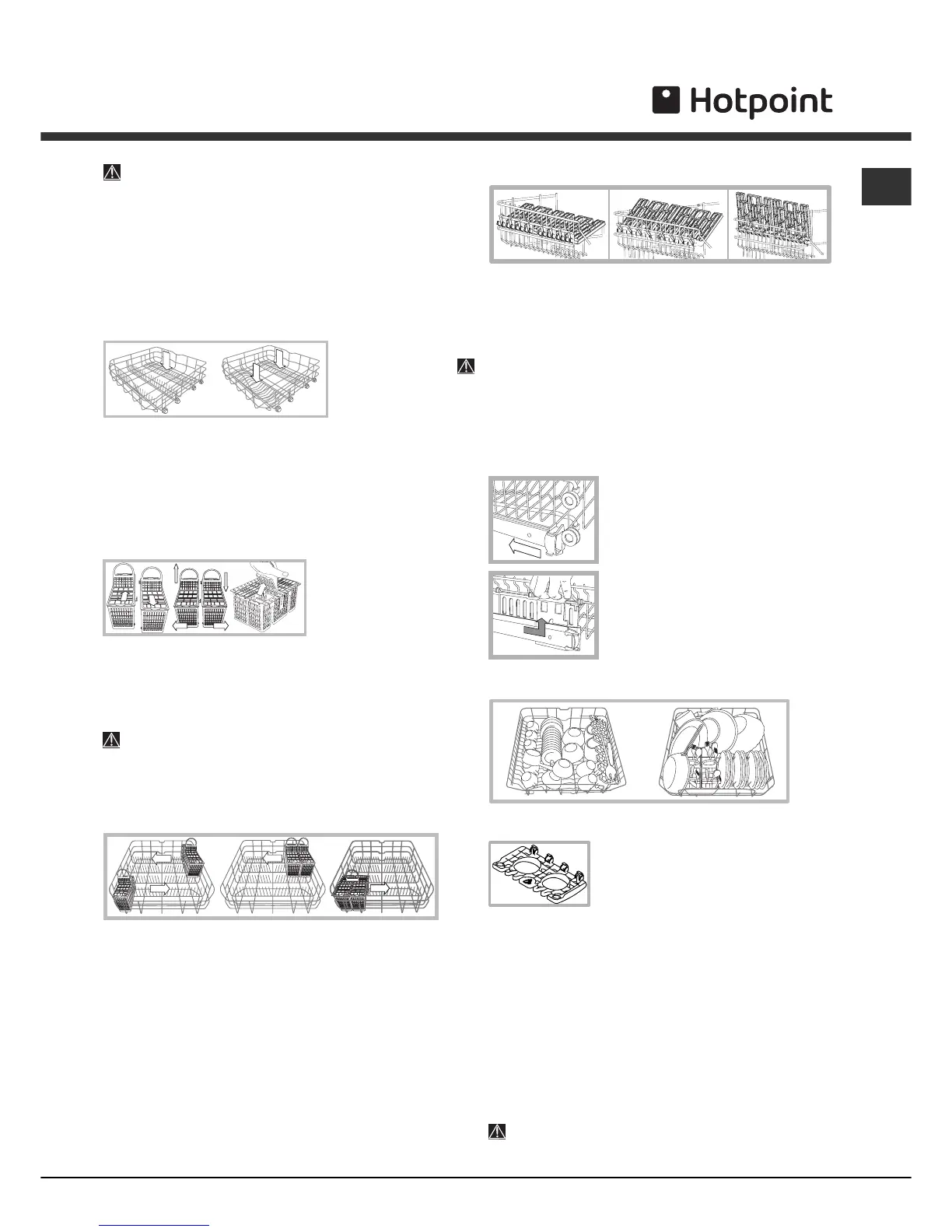 Hotpoint