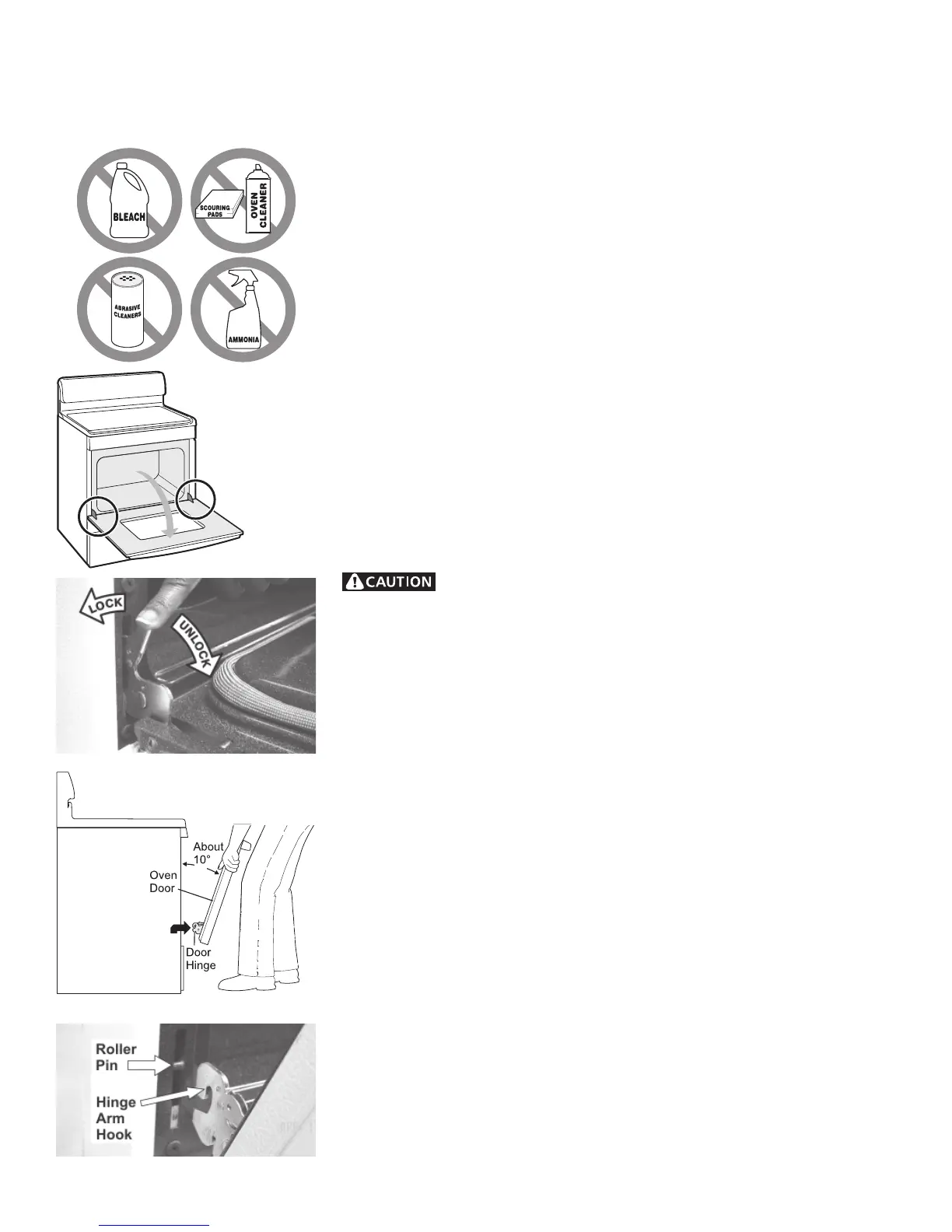 BLEACH

SCOURING PADS

OVEN CLEANER

ABRASIVE CLEANERS

AMMONIA

CAUTION

LOCK

UNLOCK

About 10°

Oven Door

Door Hinge

Roller Pin

Hinge Arm Hook