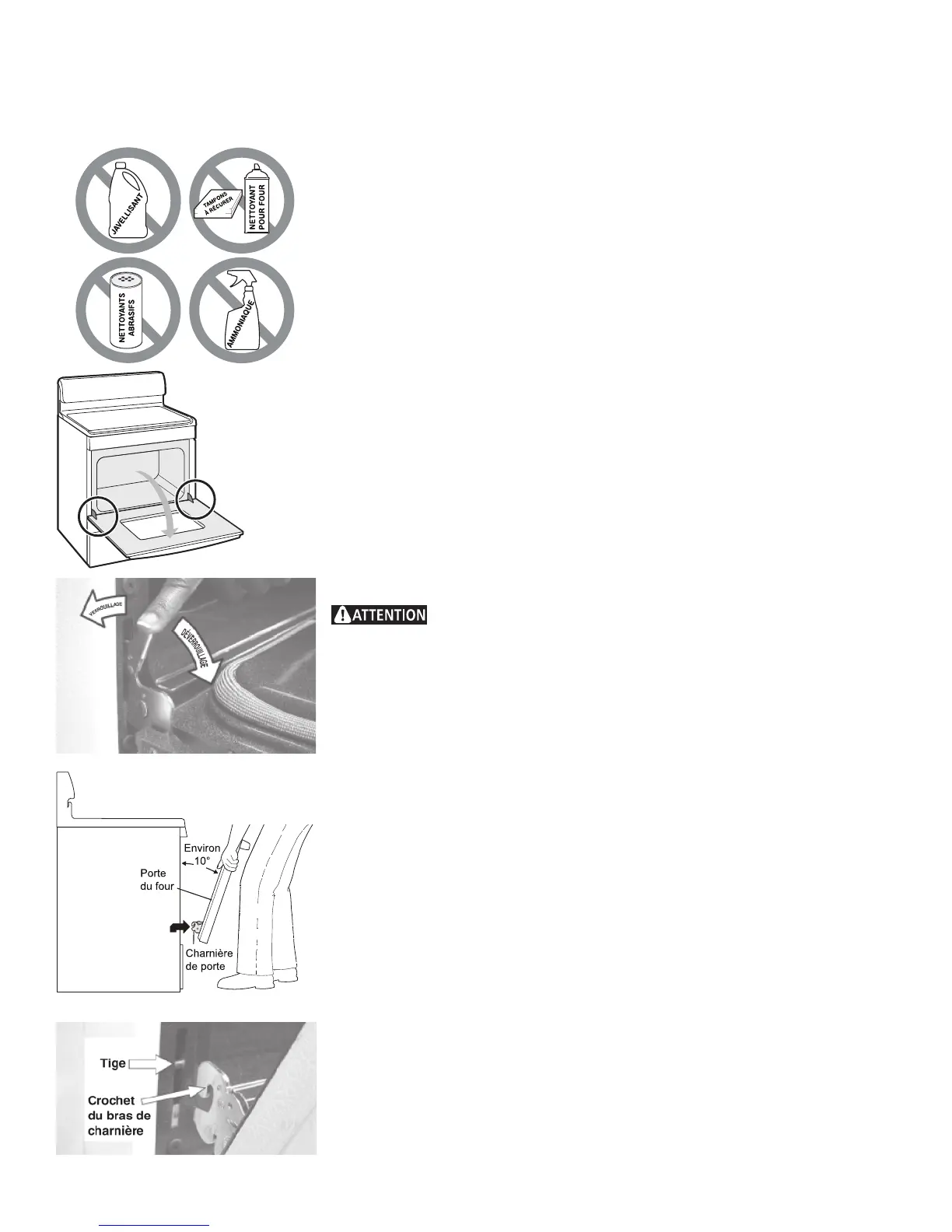 JAVELLISANT

TAMPONS À RÉCURER

NETTOYANT POUR FOUR

NETTOYANTS ABRASIFS

AMMONIAQUE

VERROUILLAGE

DÉVERROUILLAGE

ATTENTION

Environ 10°

Porte du four

Charnière de porte

Tige

Crochet du bras de charnière