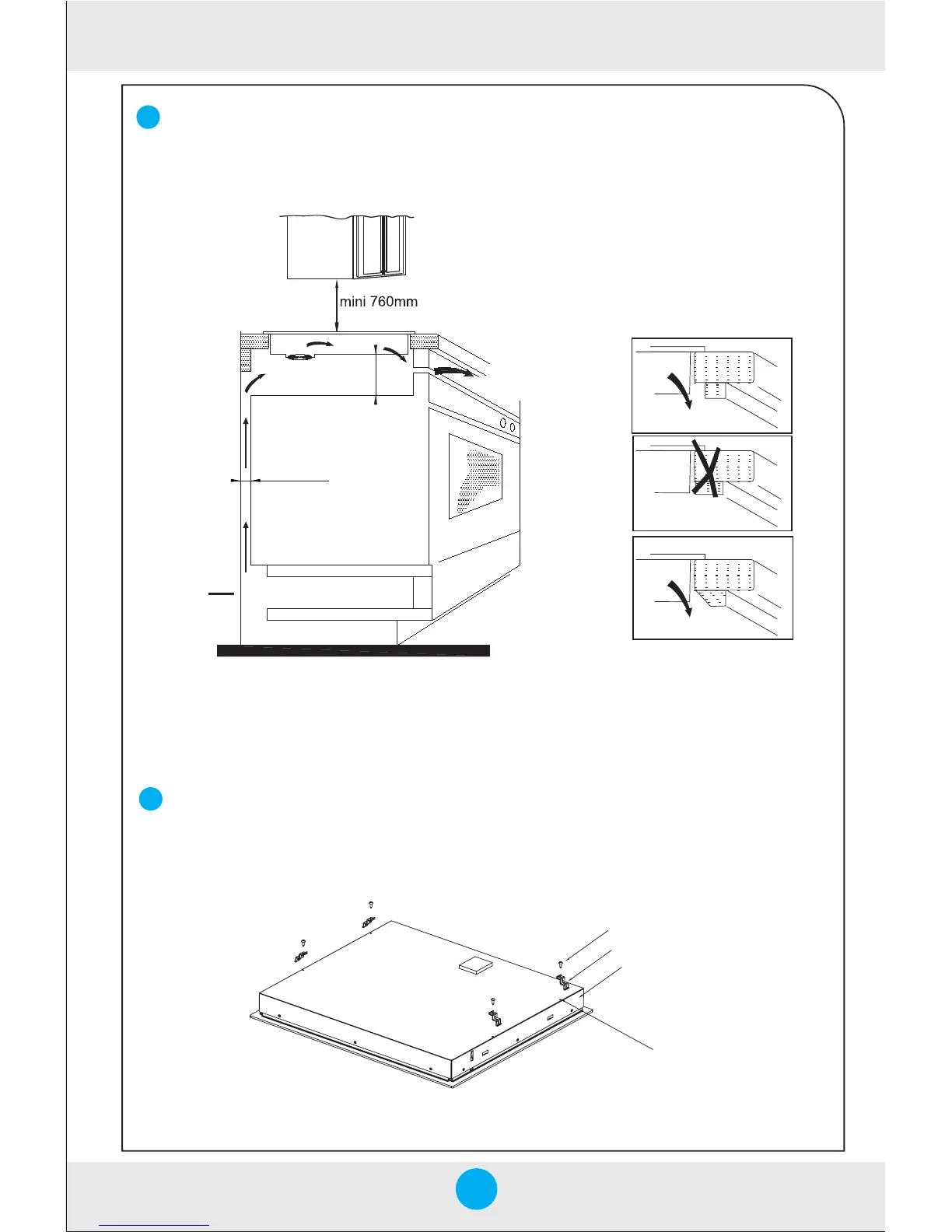 mini 760mm