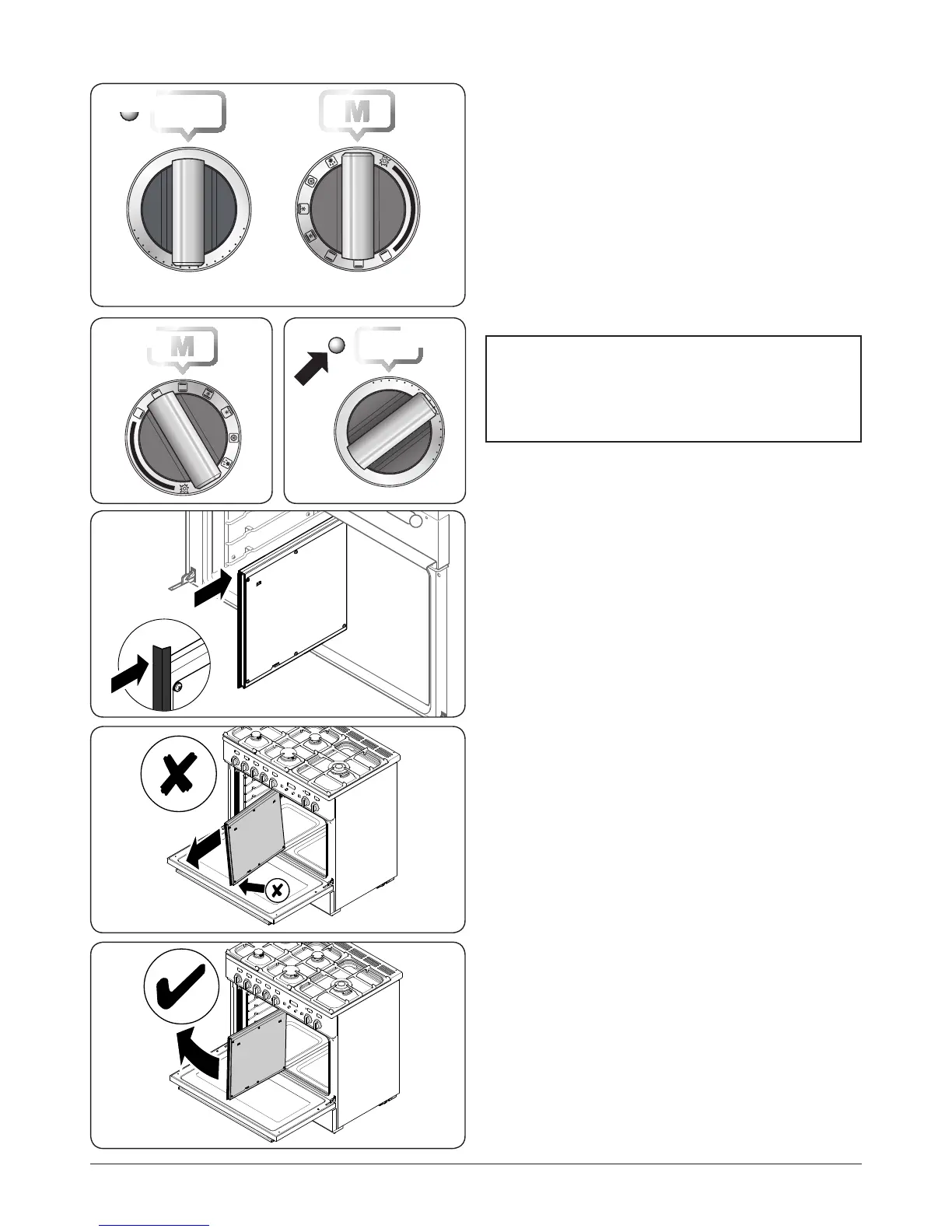 M

M