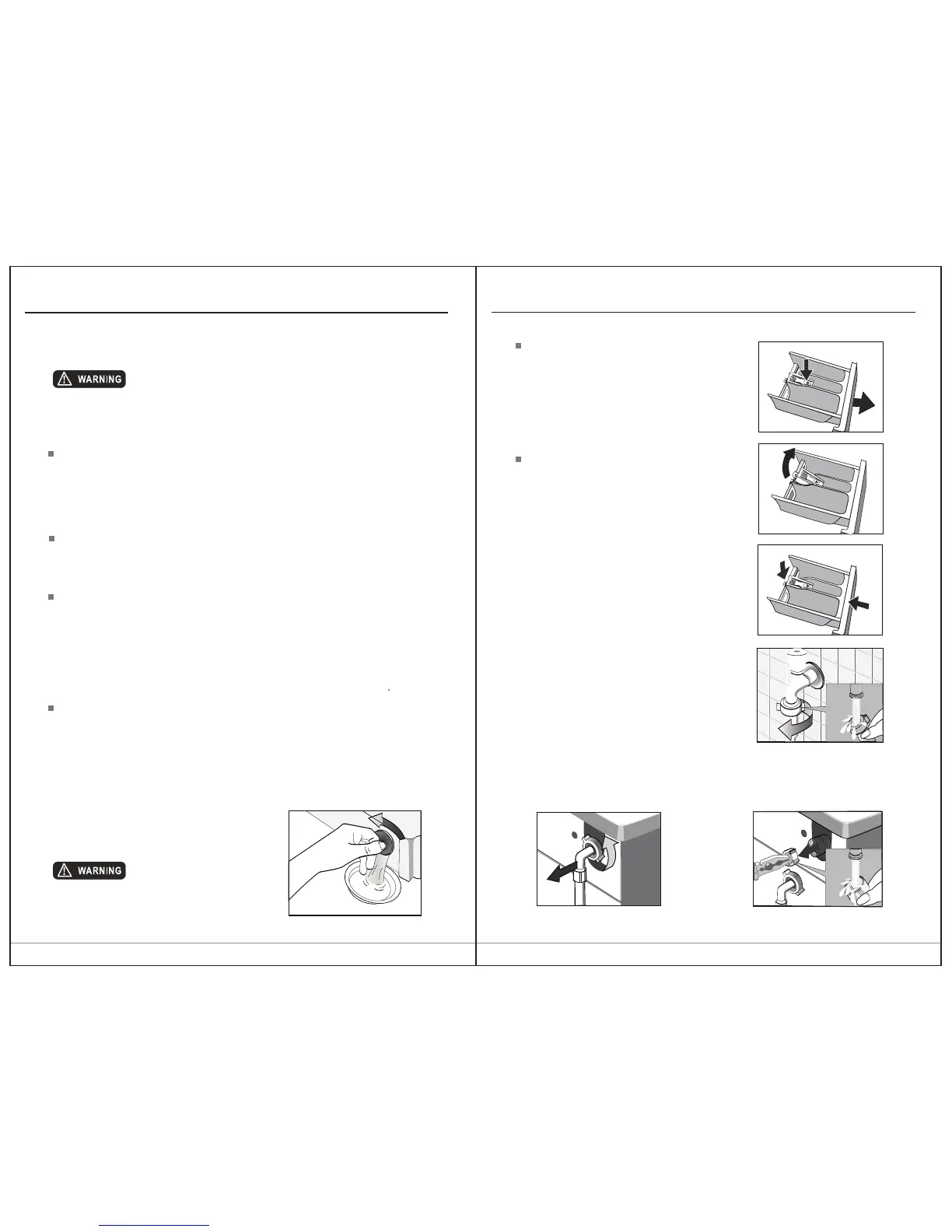 WARNING

WARNING