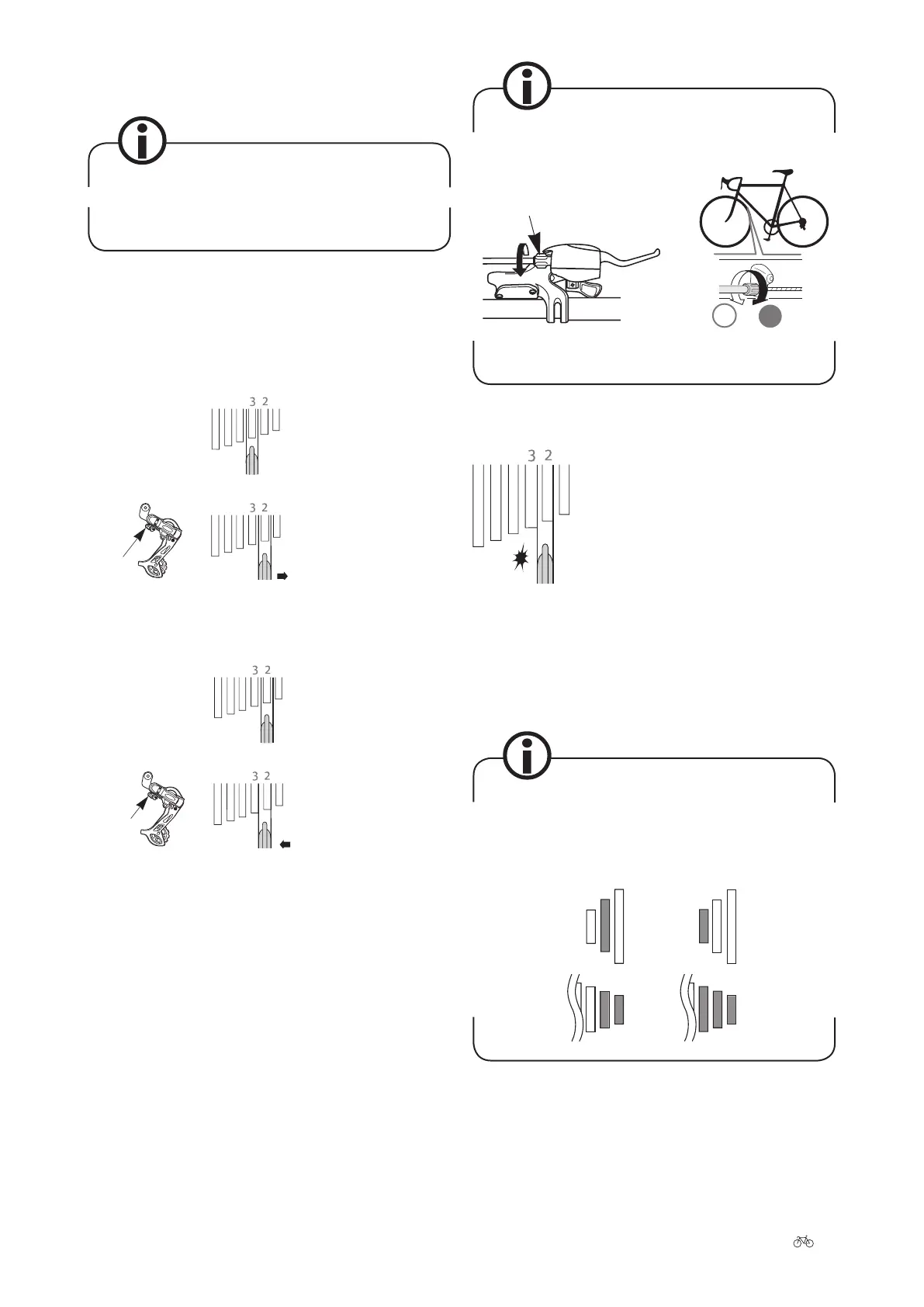 3 2

3 2

3 2

3 2

3 2