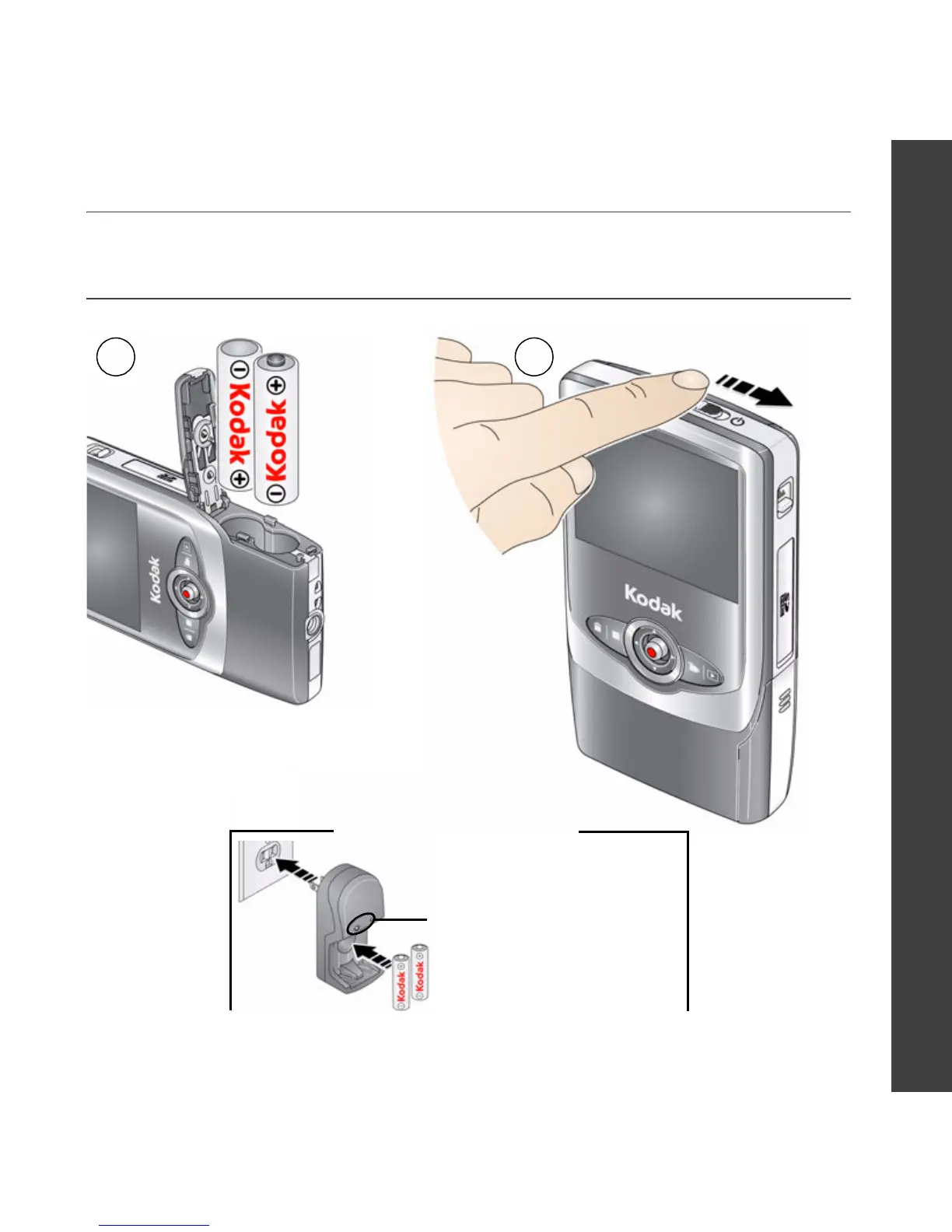 Kodak
Kodak
Kodak
Kodak
Kodak
Kodak