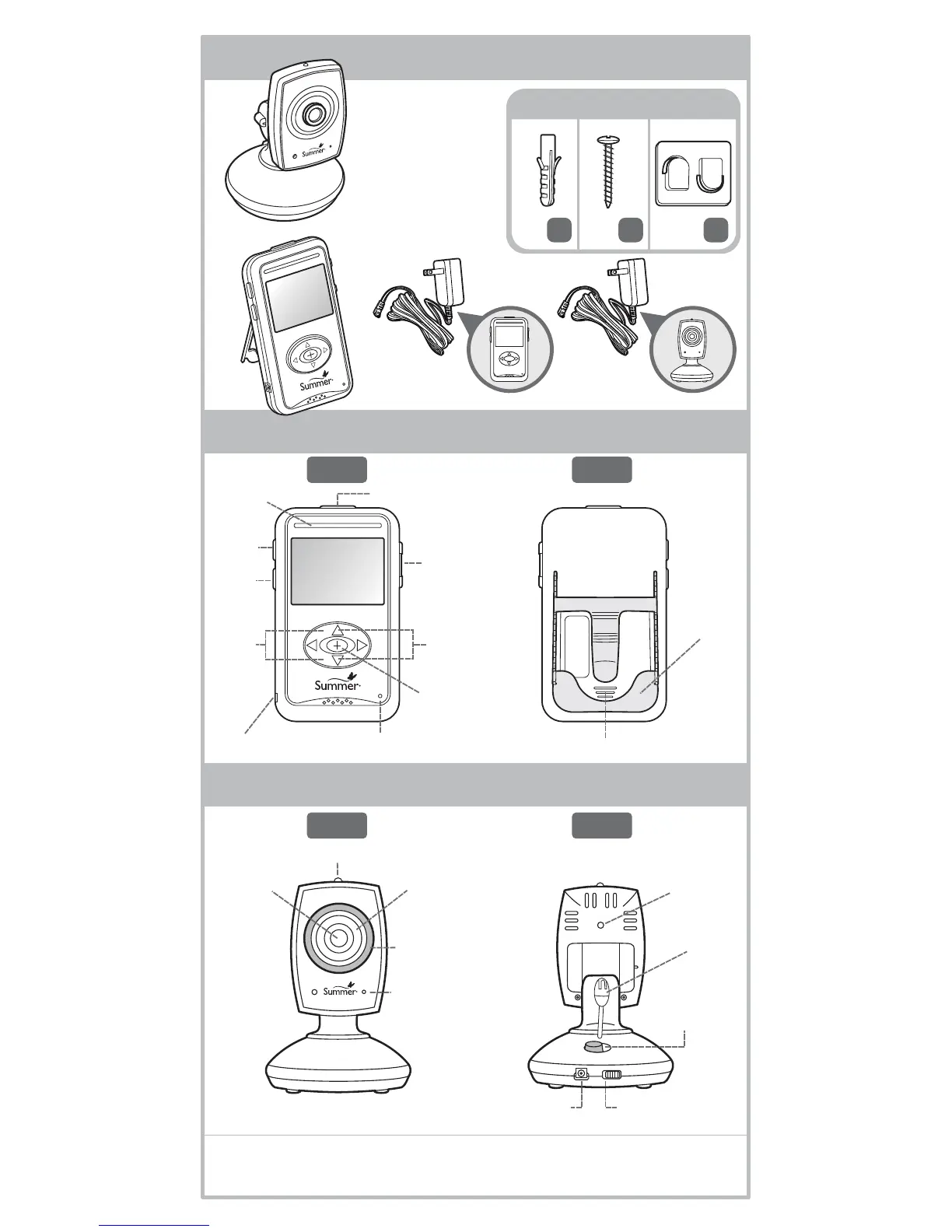 Summer

Summer

Summer

Summer