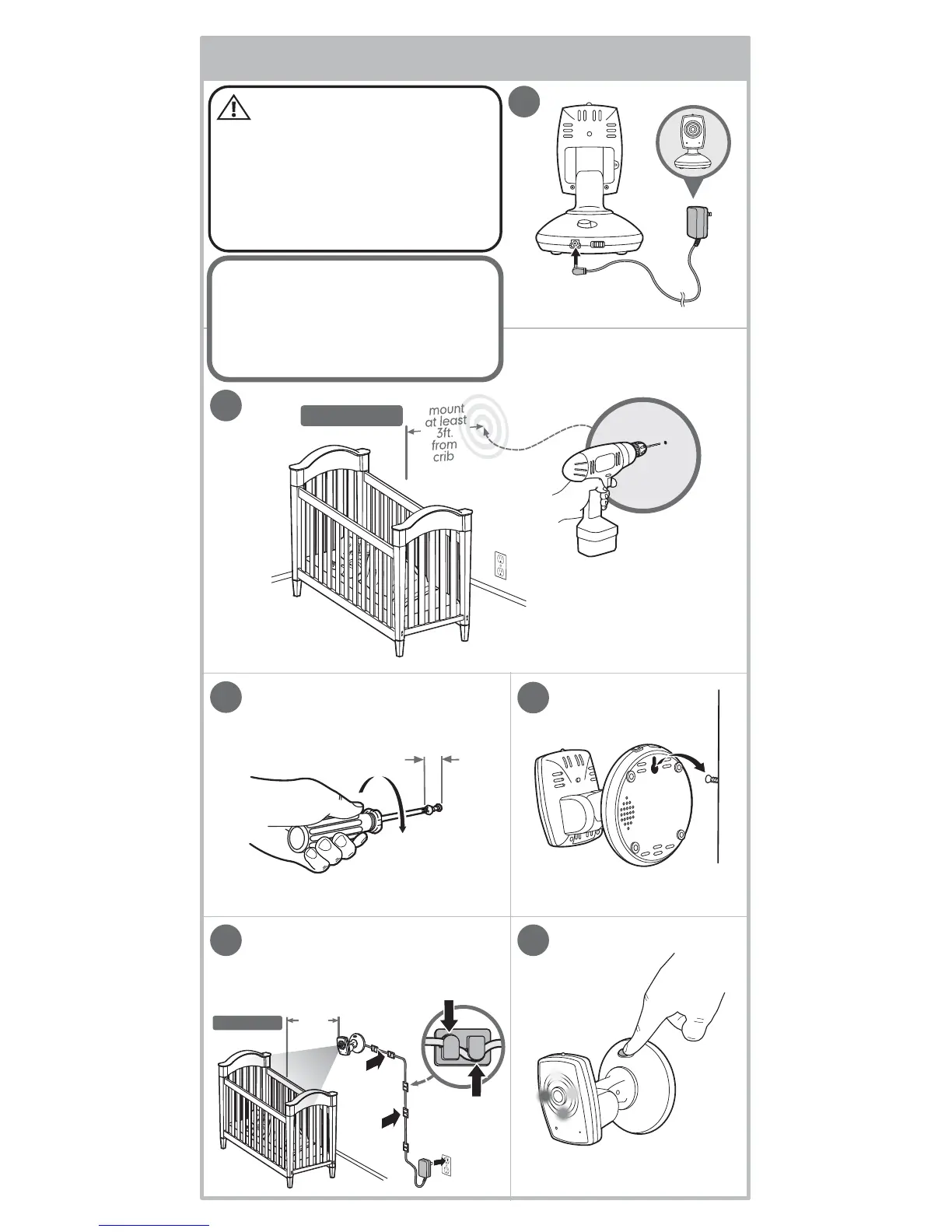 mount at least 3ft. from crib