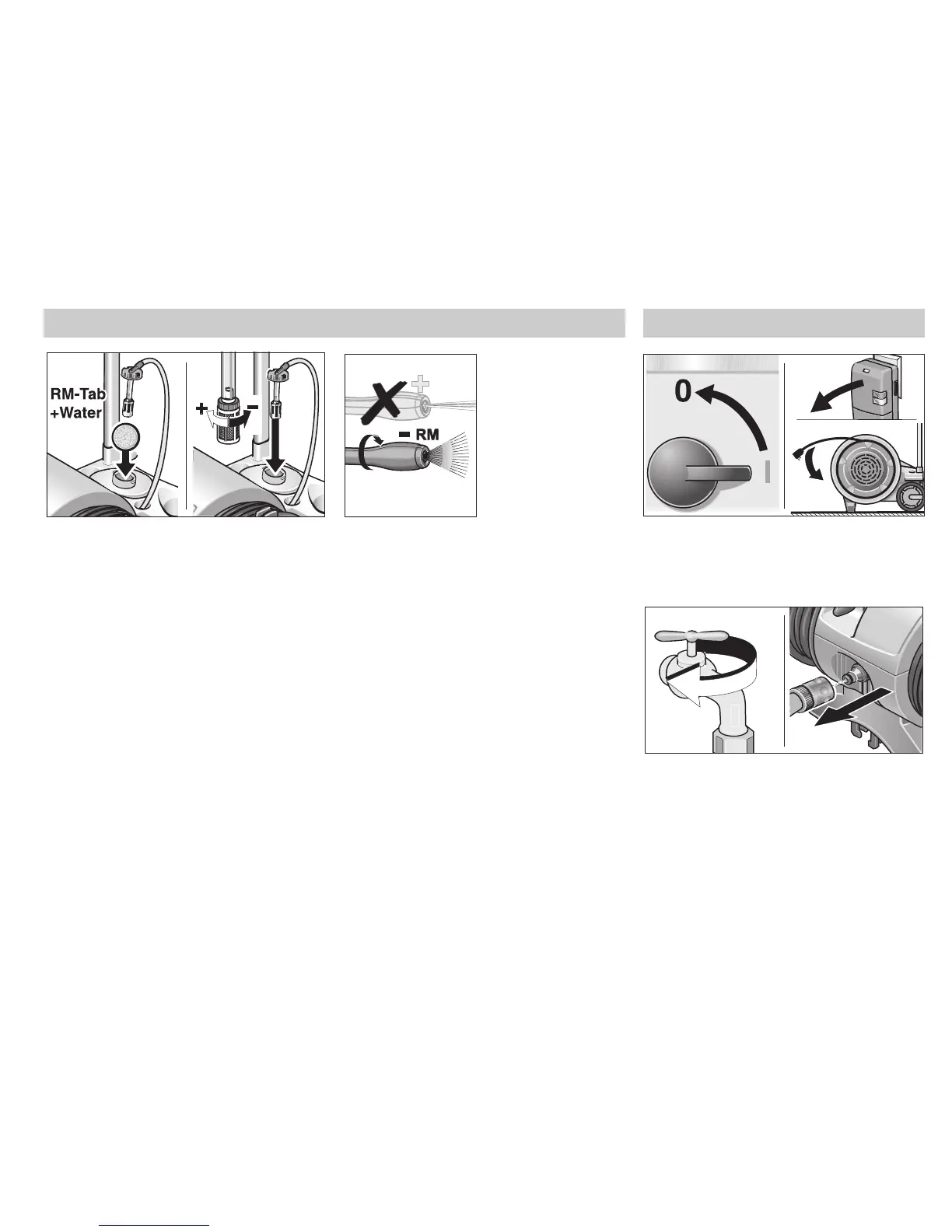 RM-Tab
+Water

+ -

+

- RM

0

I