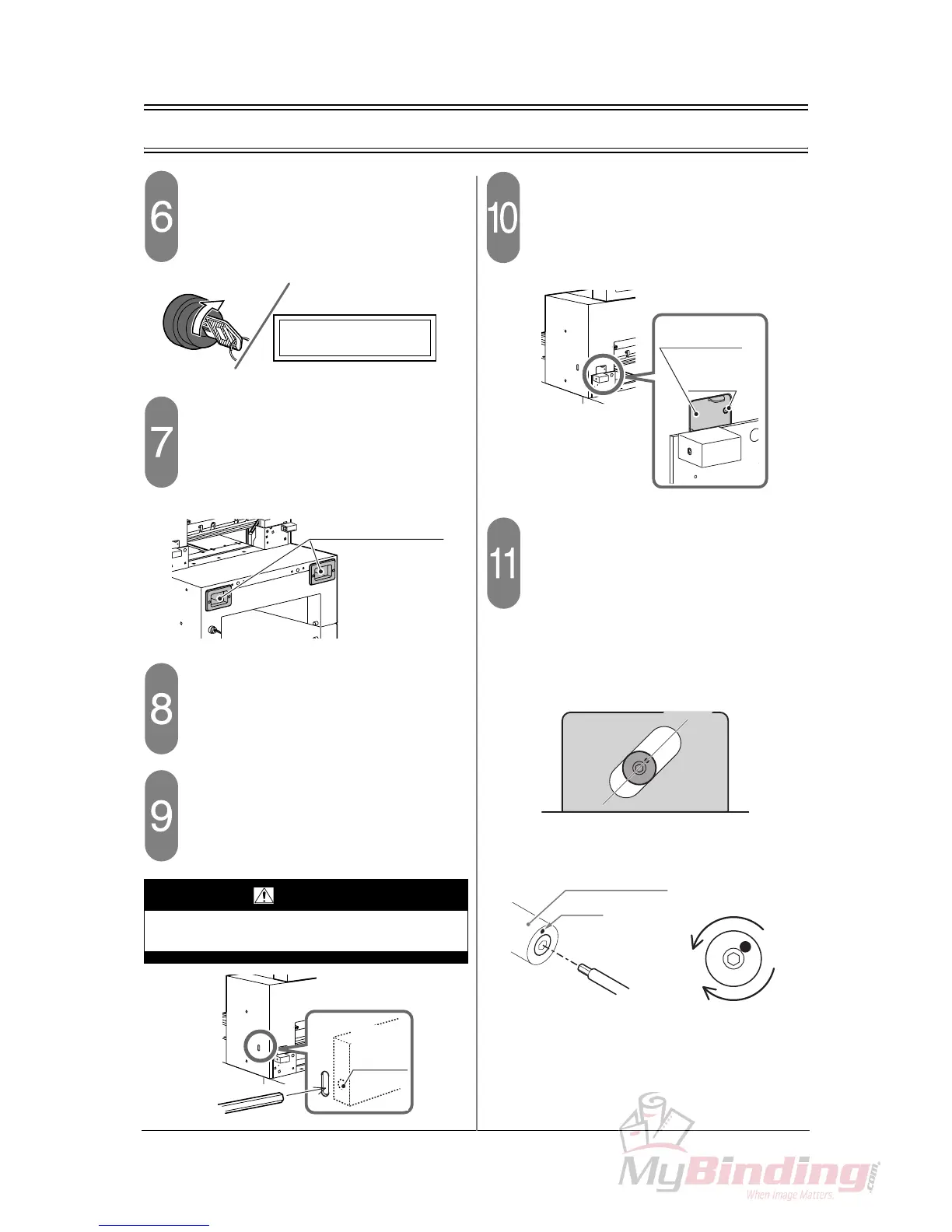 6

7

8

9

10

11

MyBinding.com
When Image Matters.