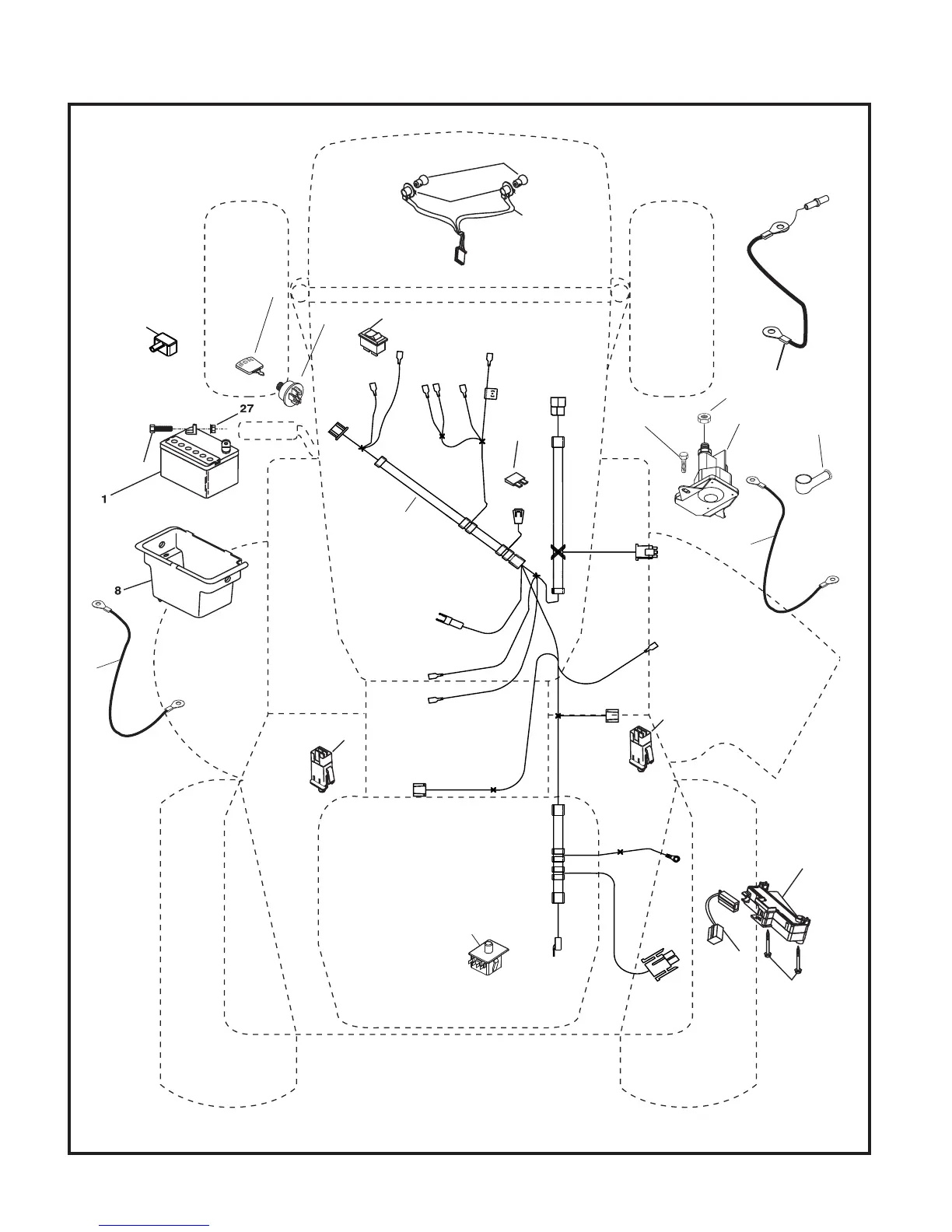 27

1

8