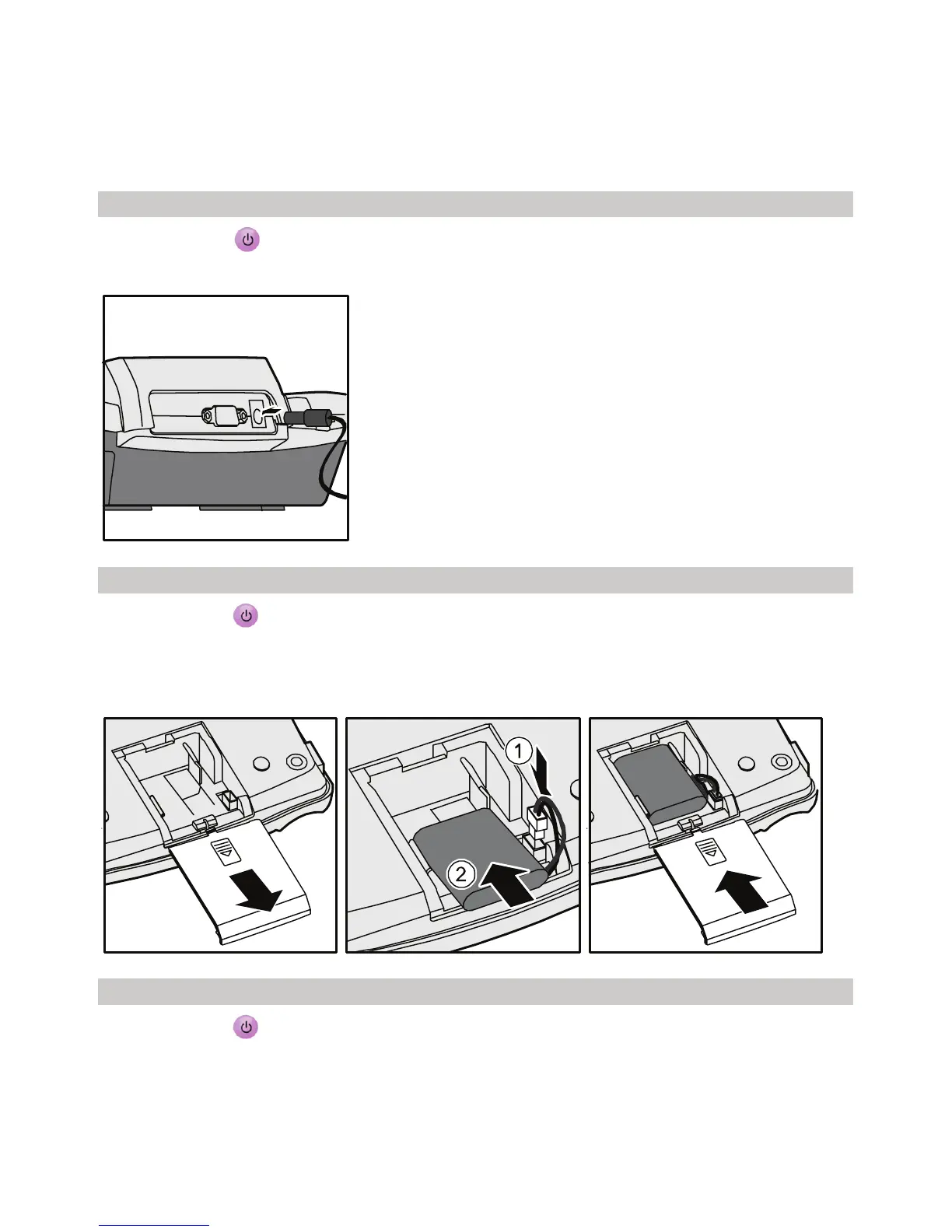 1

2