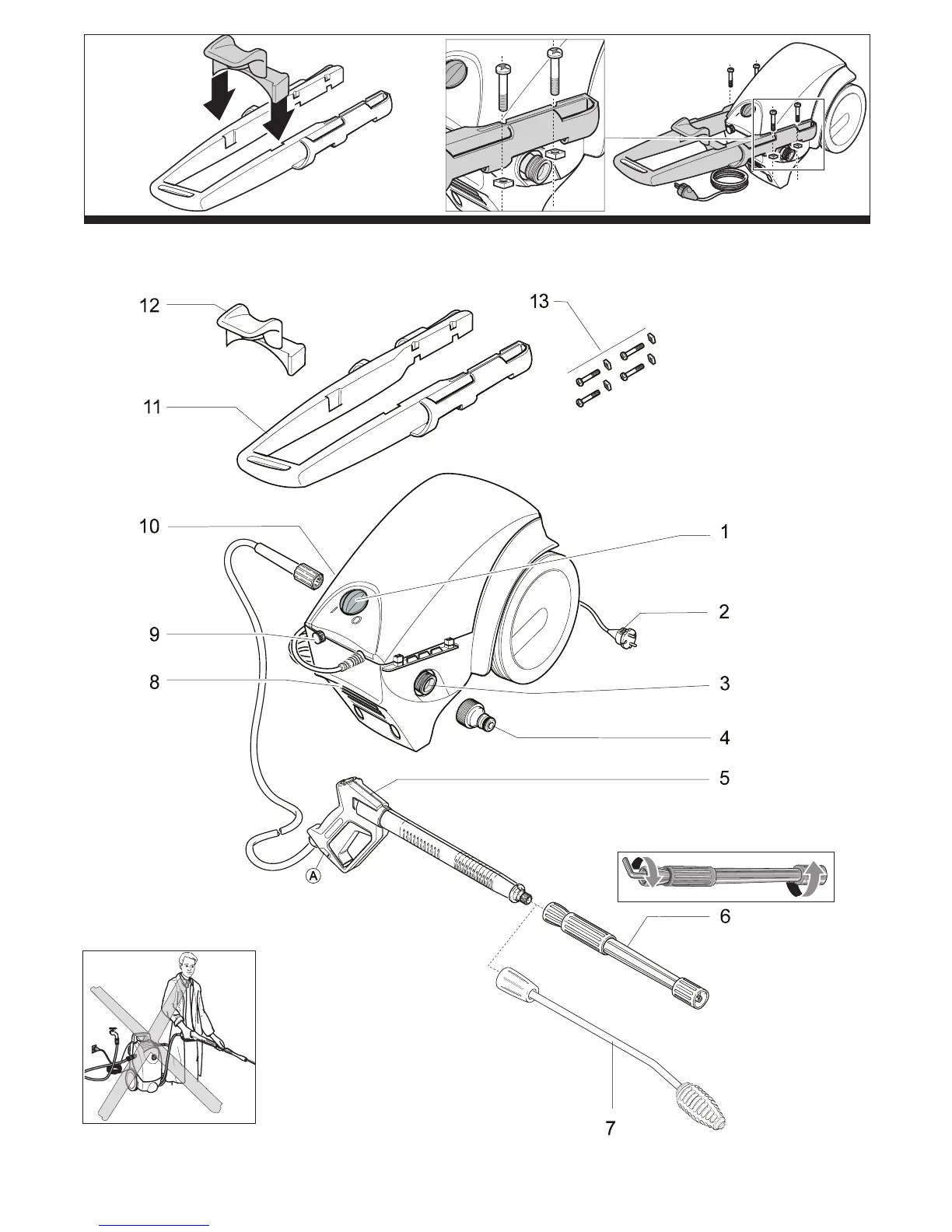 12
13
11
10
1
2
9
8
3
4
5
A
6
7