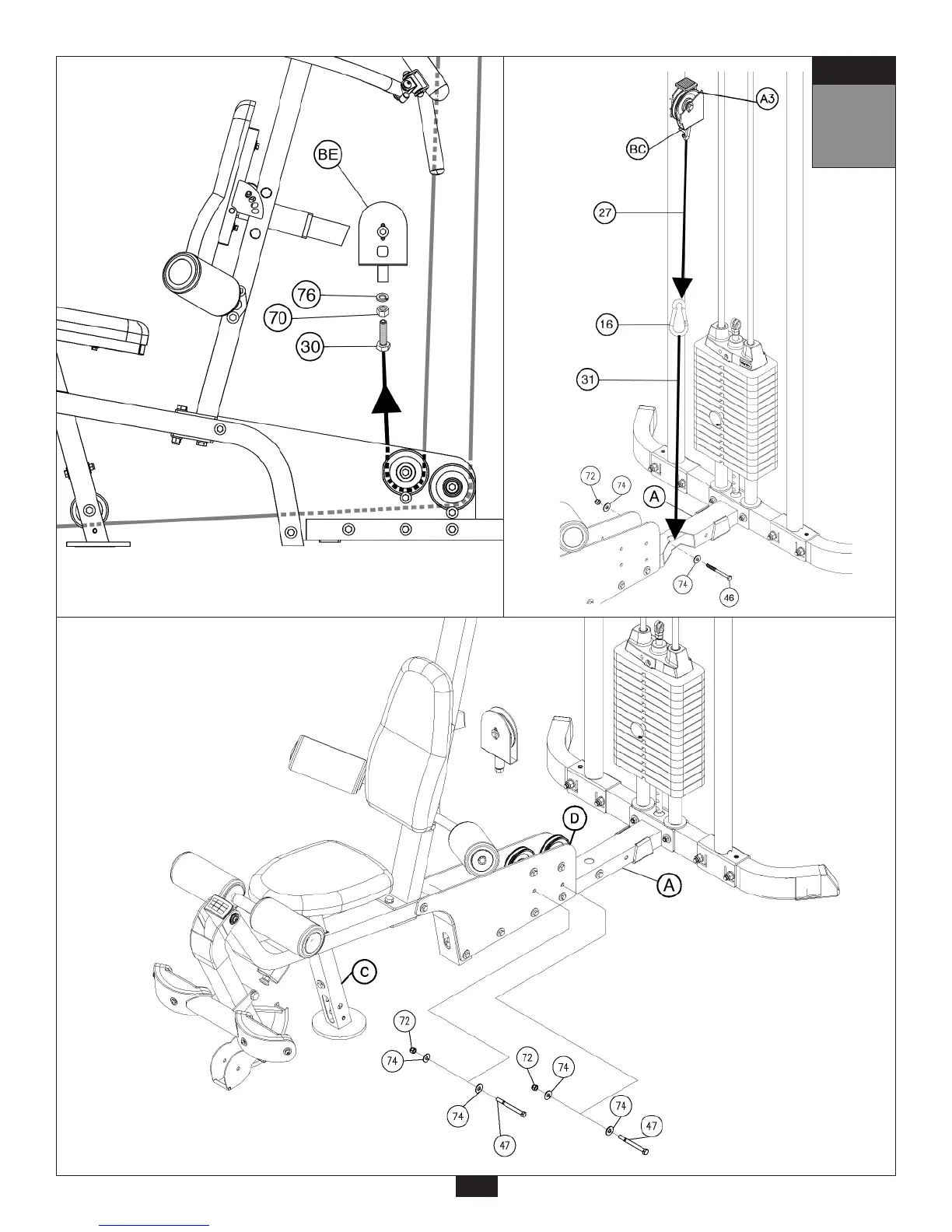 BE

76

70

30

A3

BC

27

16

31

72

74

A

74

46

D

A

C

72

74

74

47

72

74

74

47