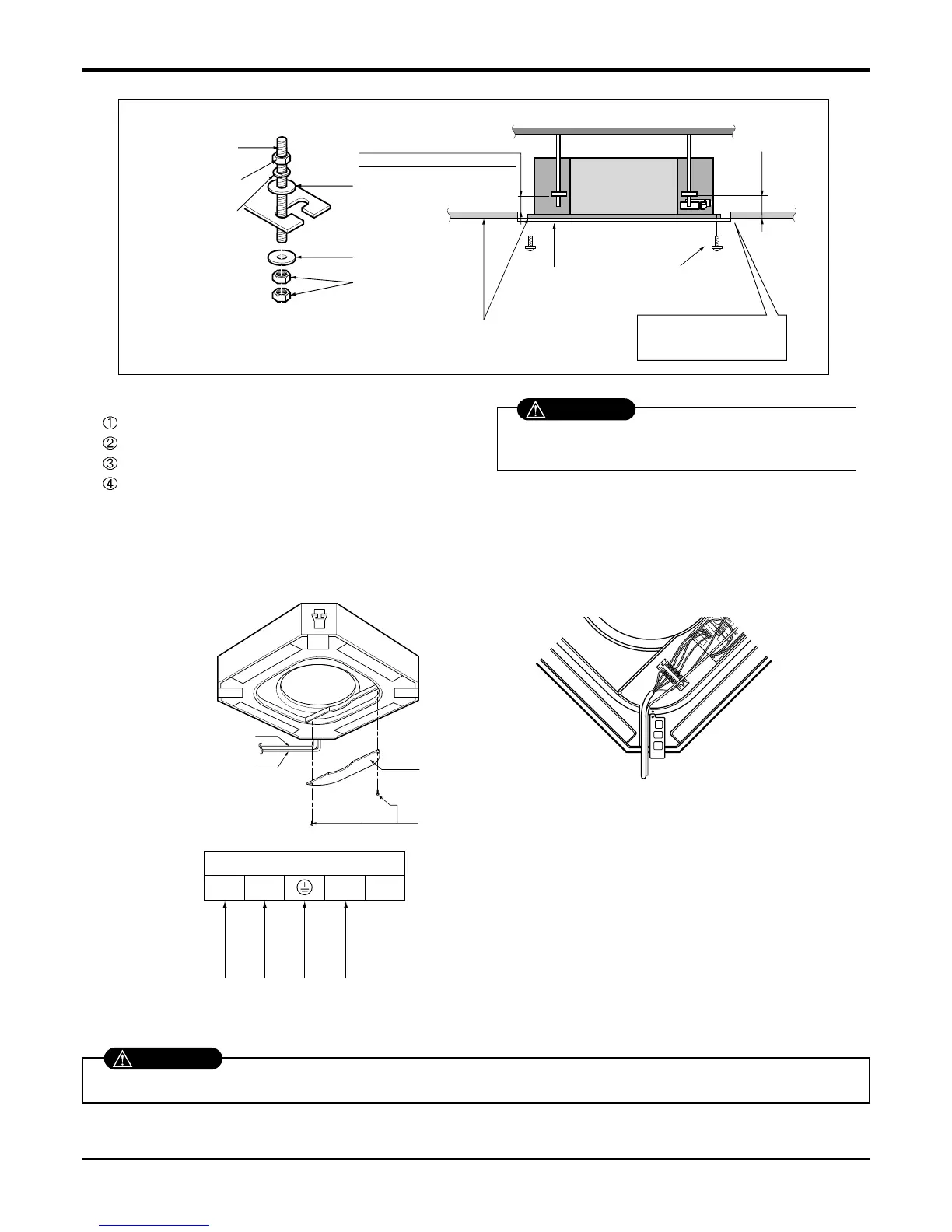 ①
②
③
④