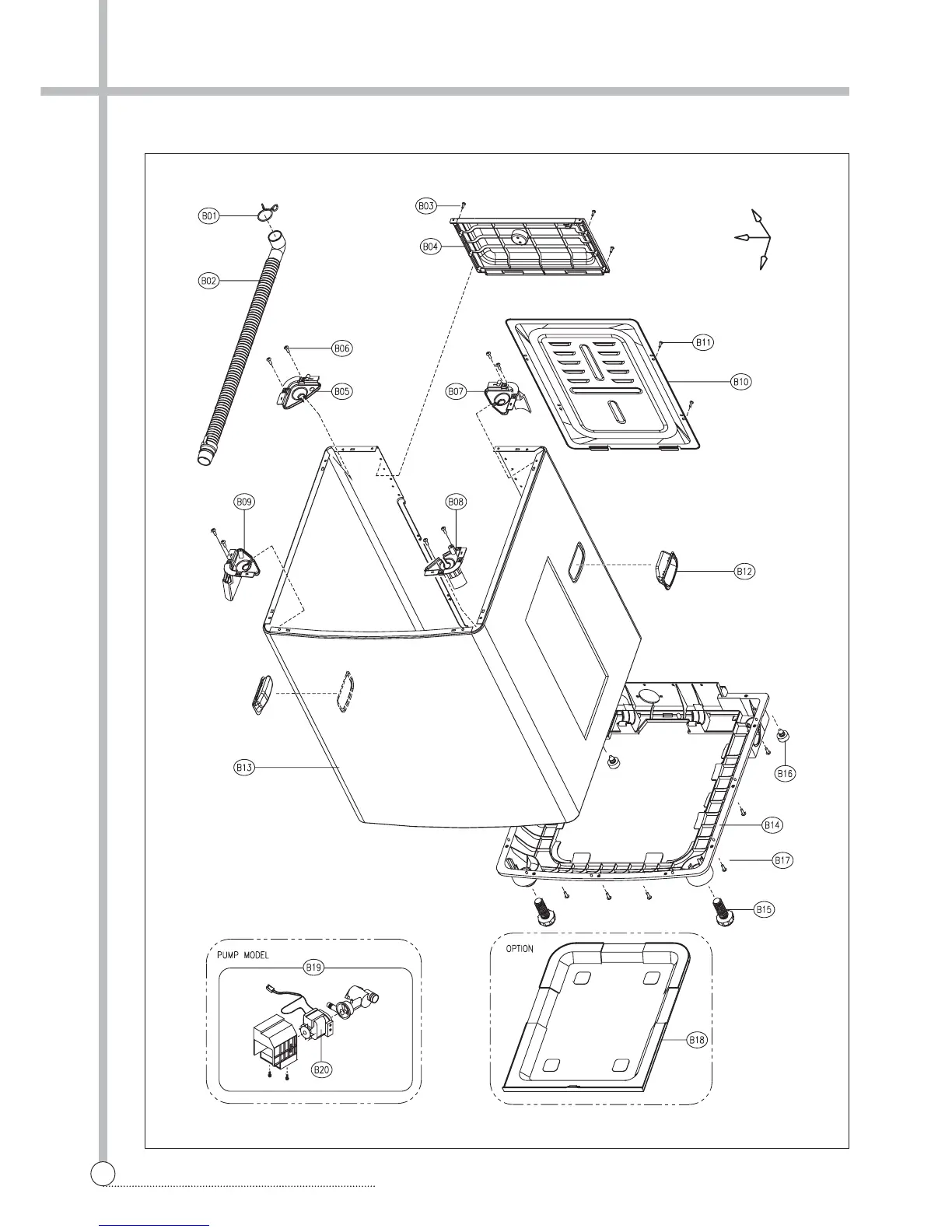 B01

B02

B03

B04

B06

B05

B07

B11

B10

B09

B08

B12

B13

B16

B14

B17

B15

PUMP MODEL

B19

B20

OPTION

B18