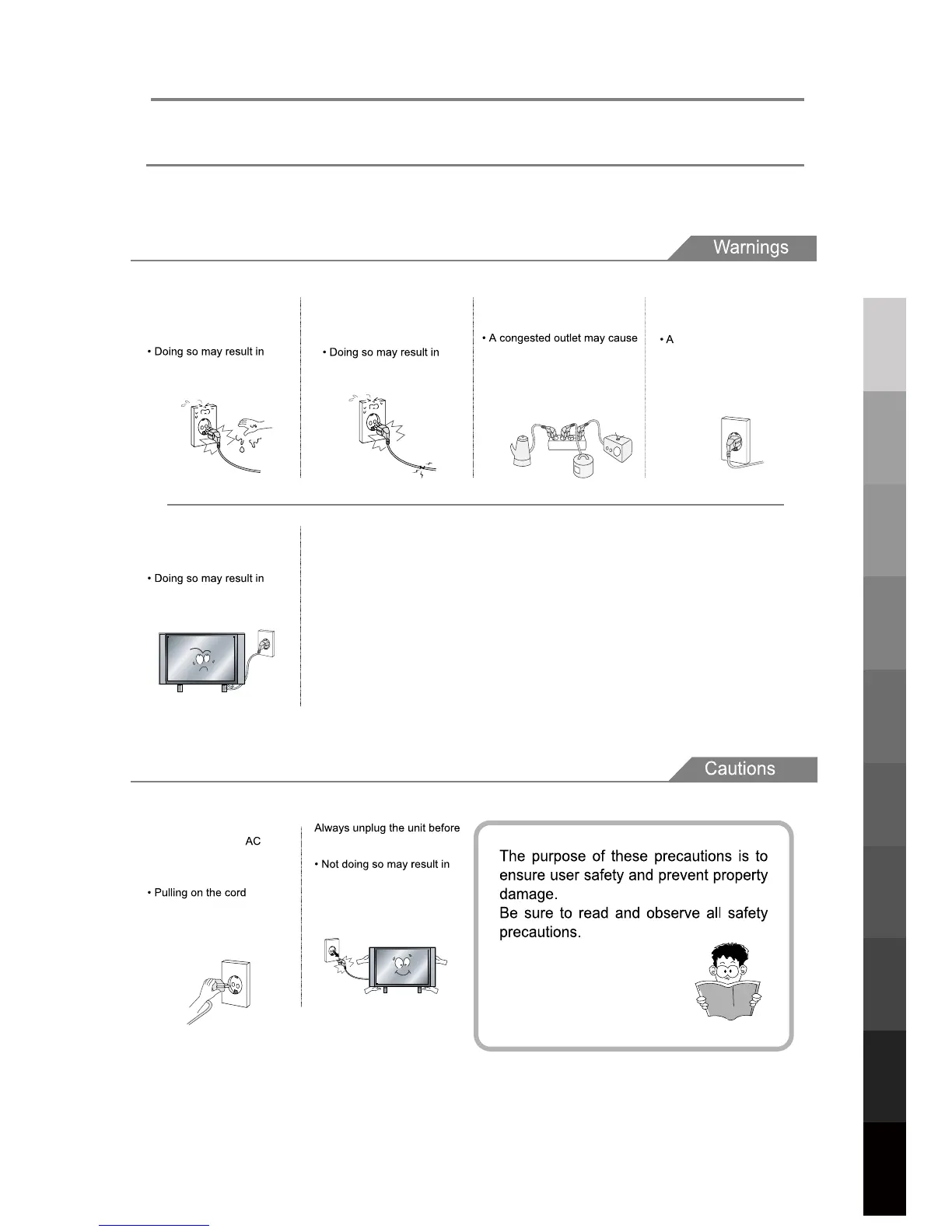 Warnings

• Doing so may result in

• Doing so may result in

• A congested outlet may cause

• A

• Doing so may result in

Cautions

AC

• Pulling on the cord

Always unplug the unit before

• Not doing so may result in

The purpose of these precautions is to ensure user safety and prevent property damage.
Be sure to read and observe all safety precautions.