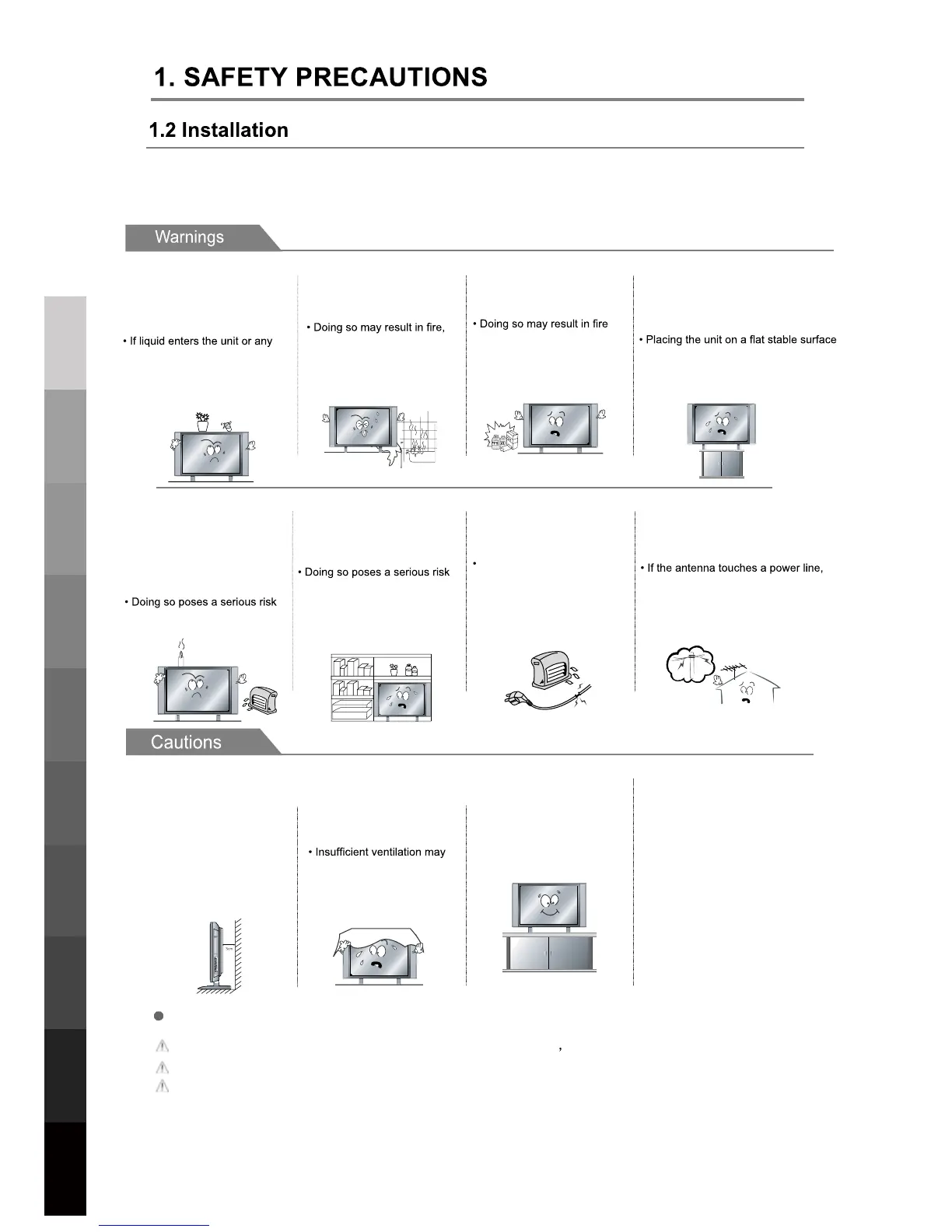 1. SAFETY PRECAUTIONS

1.2 Installation

Warnings

• If liquid enters the unit or any

• Doing so may result in fire,

• Doing so may result in fire

• Placing the unit on a flat stable surface

• Doing so poses a serious risk

• Doing so poses a serious risk

•

• If the antenna touches a power line,

Cautions

• Insufficient ventilation may

,