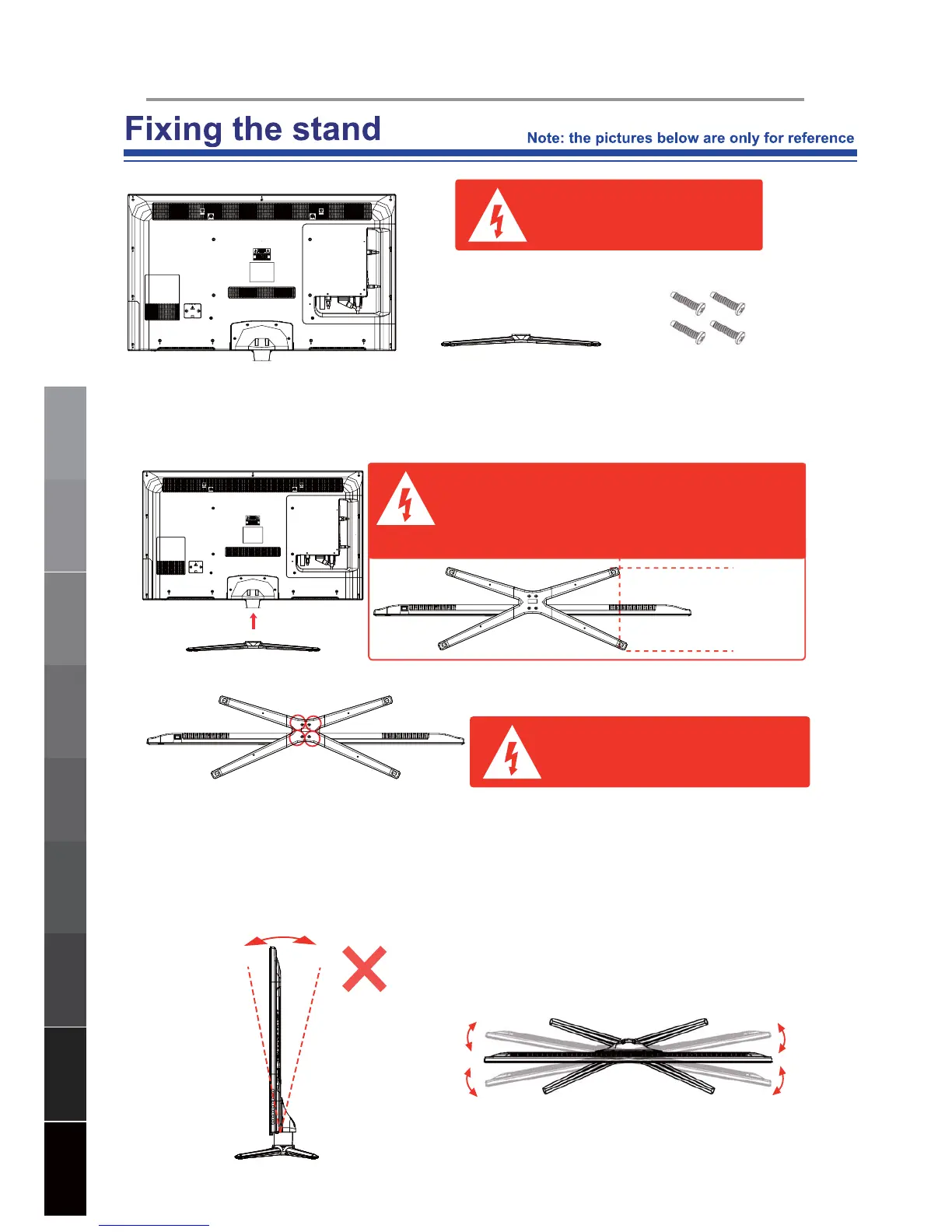 Fixing the stand

Note: the pictures below are only for reference