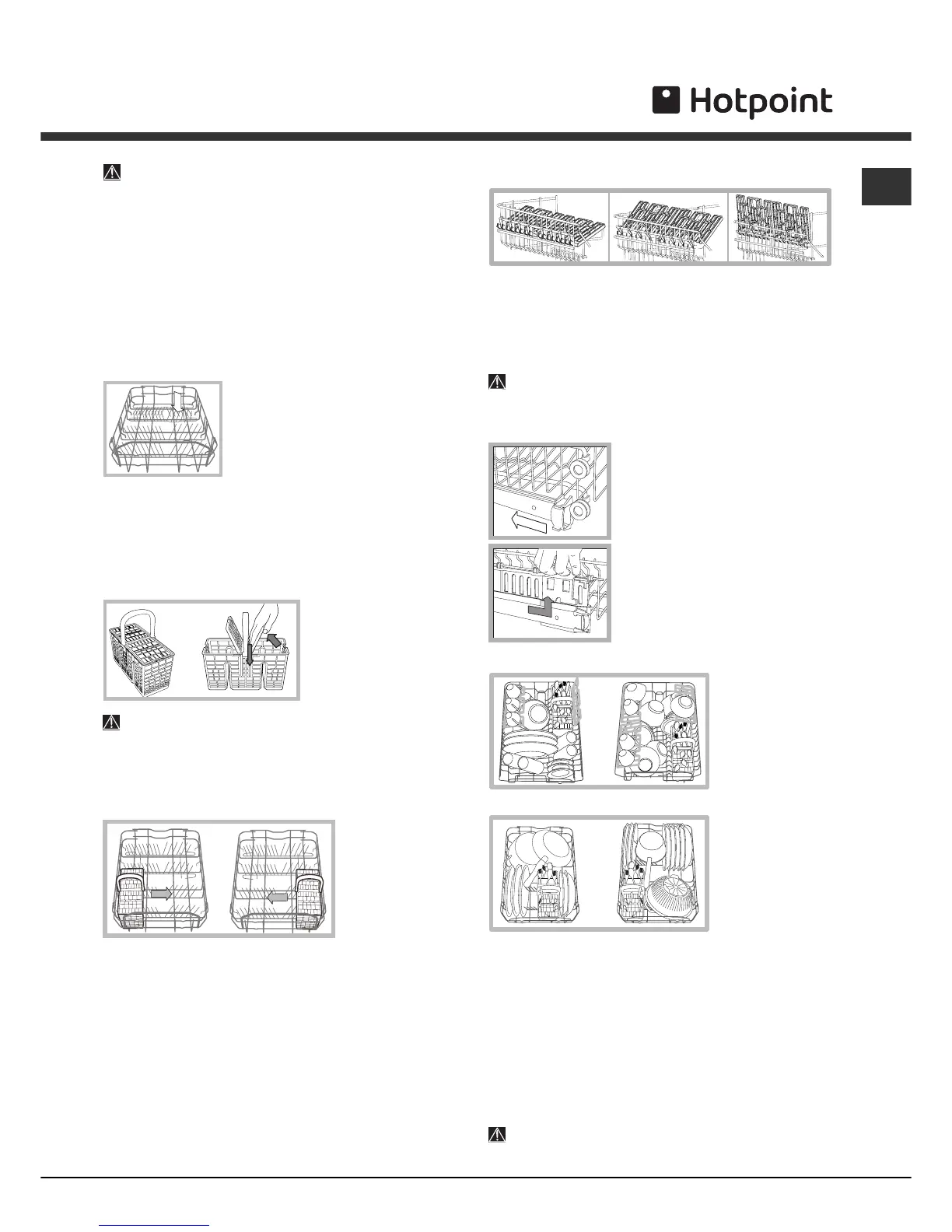 Hotpoint