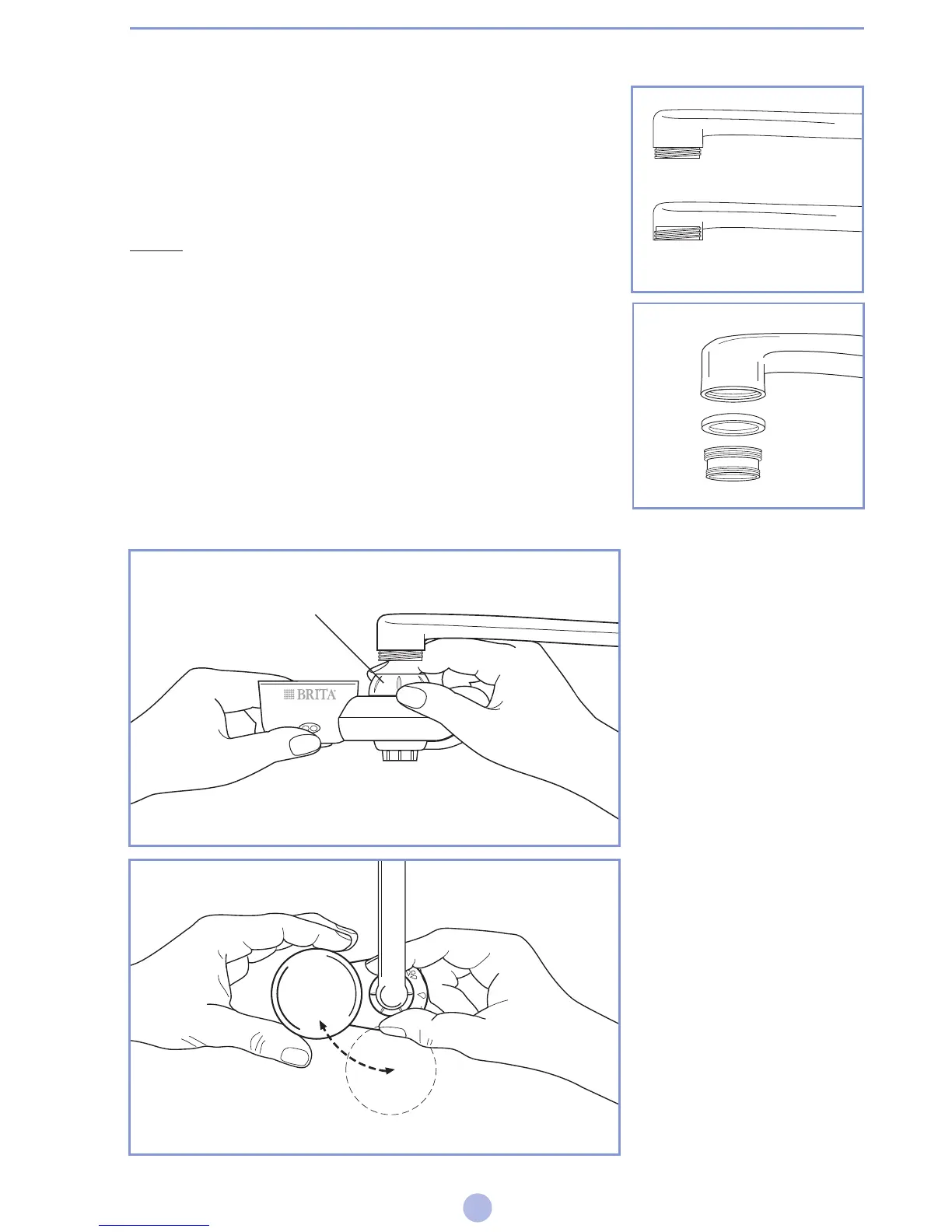 BRITA