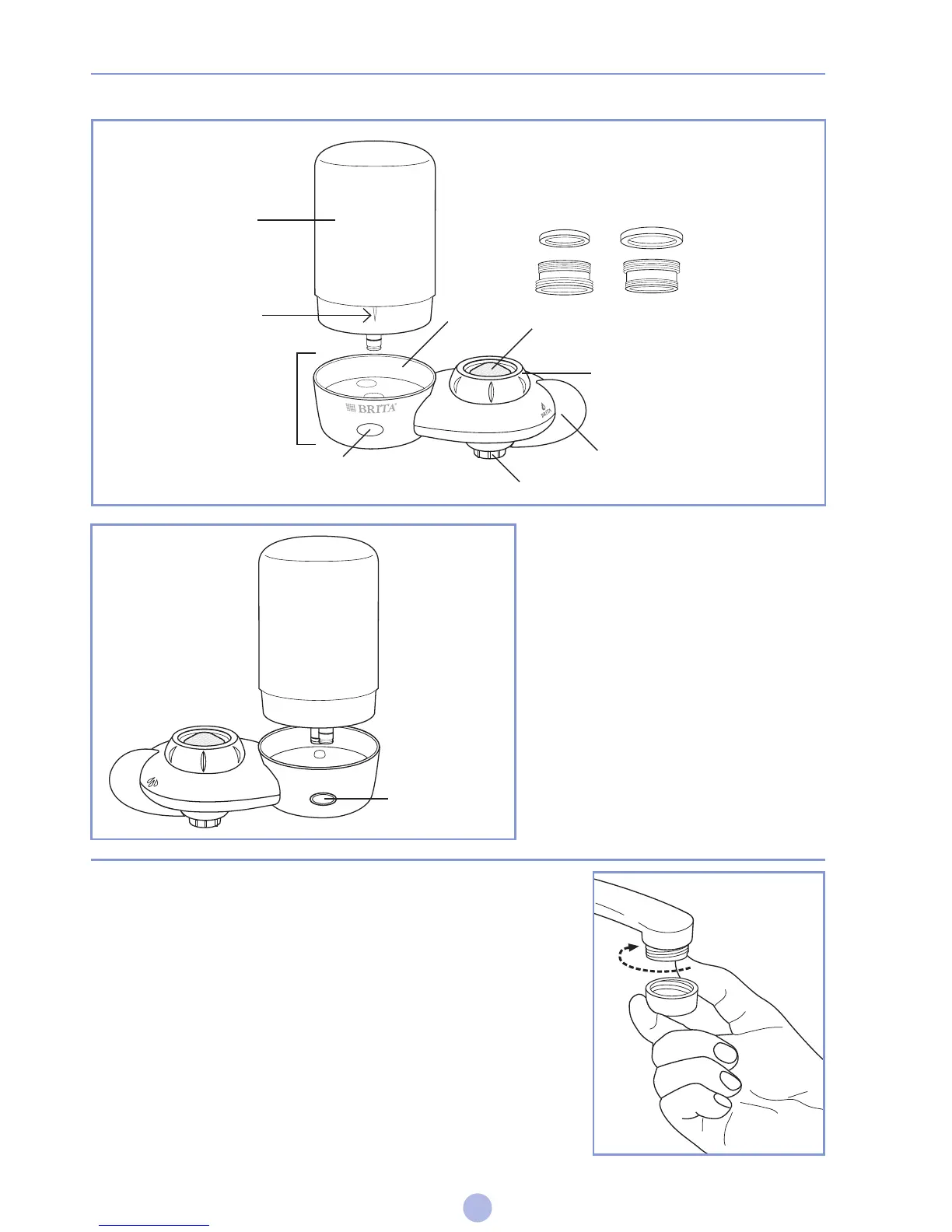 BRITA

BRITA