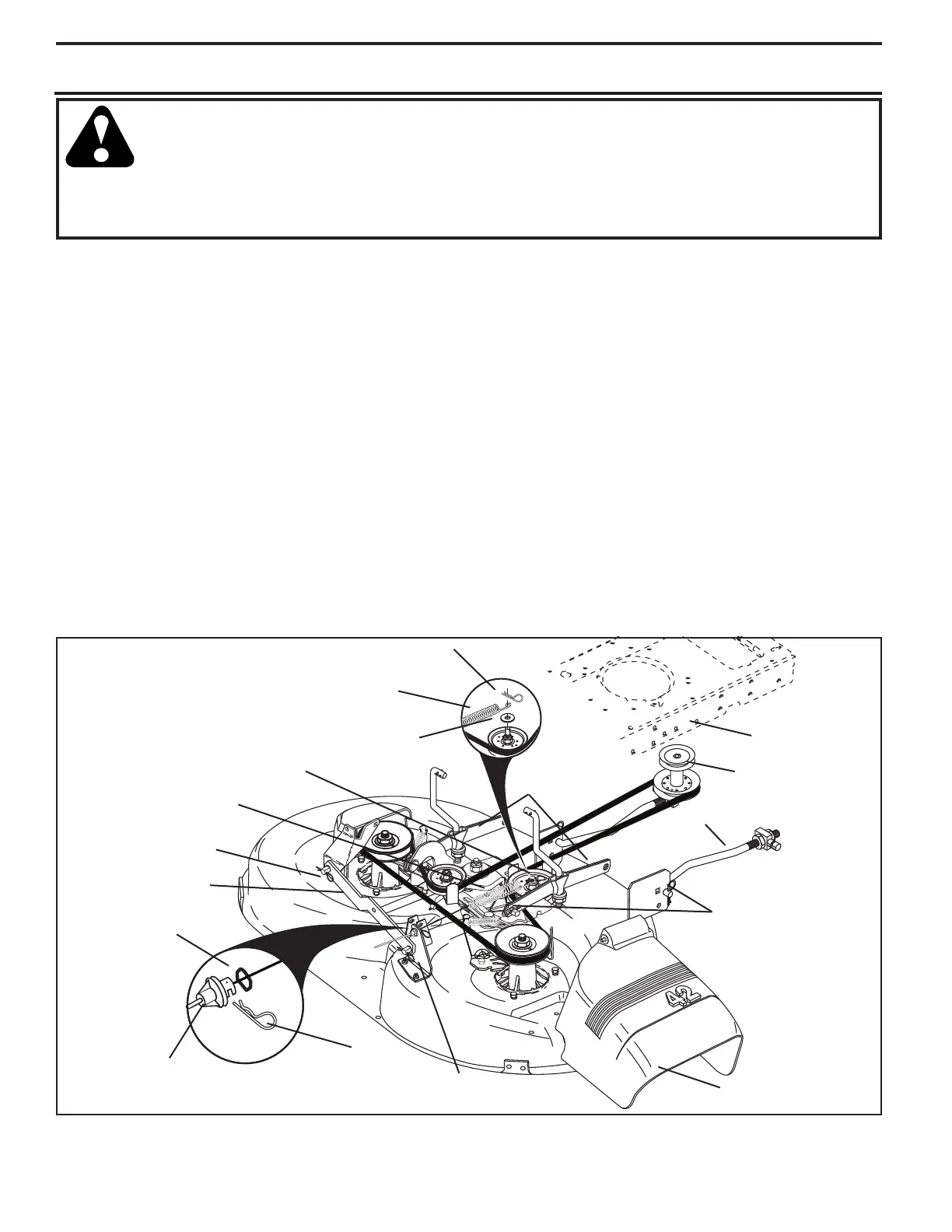 42