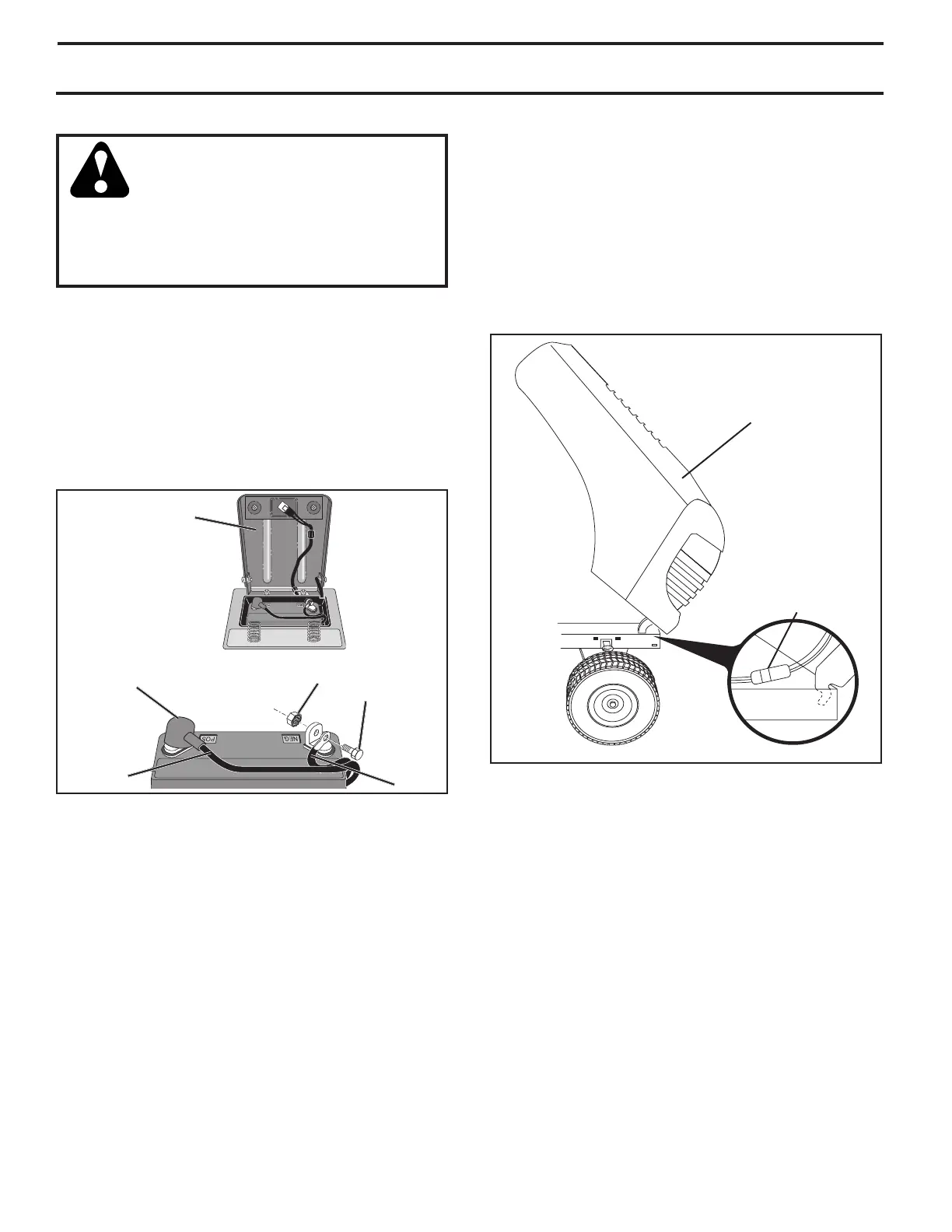 POS

NEG