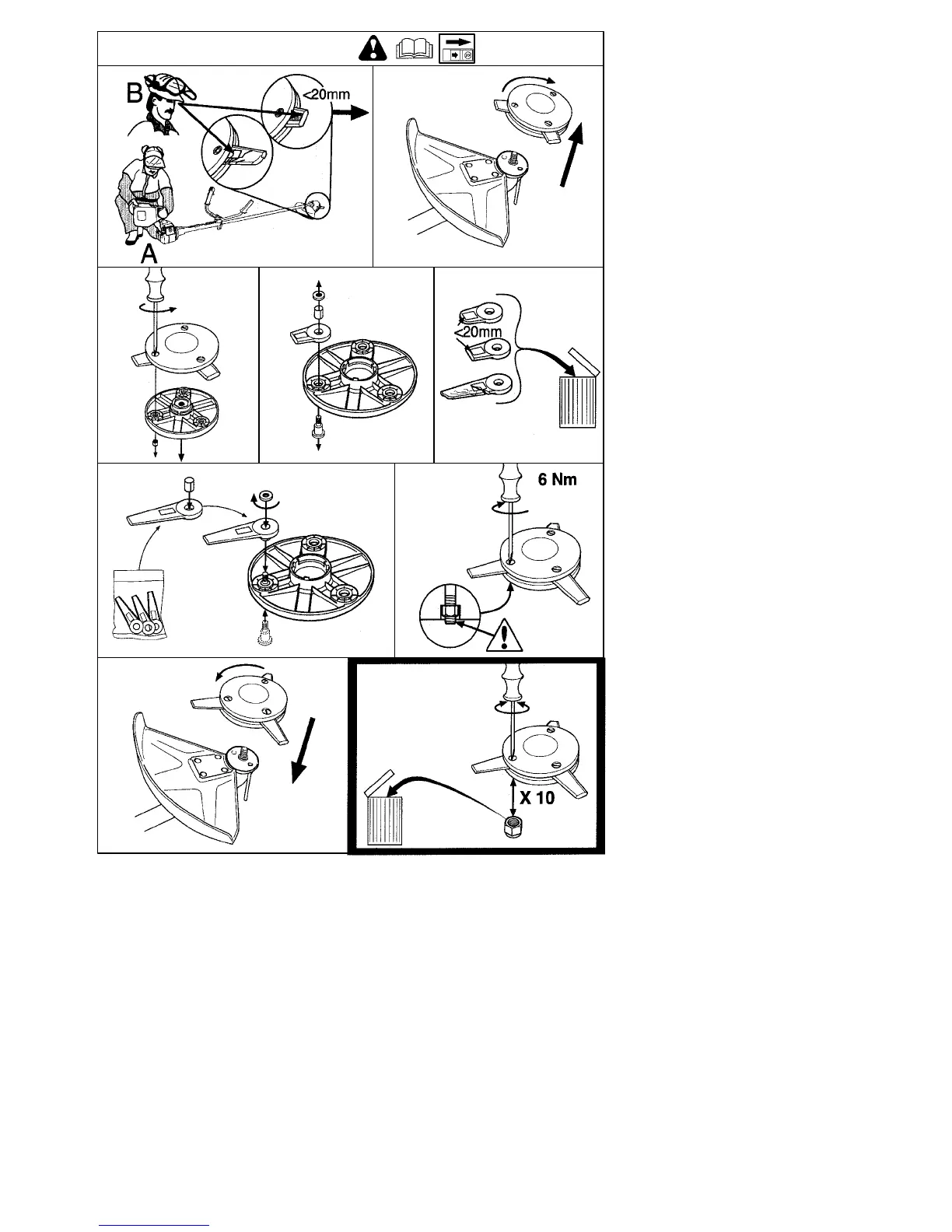 B
<20mm
A

<20mm

6 Nm

X 10