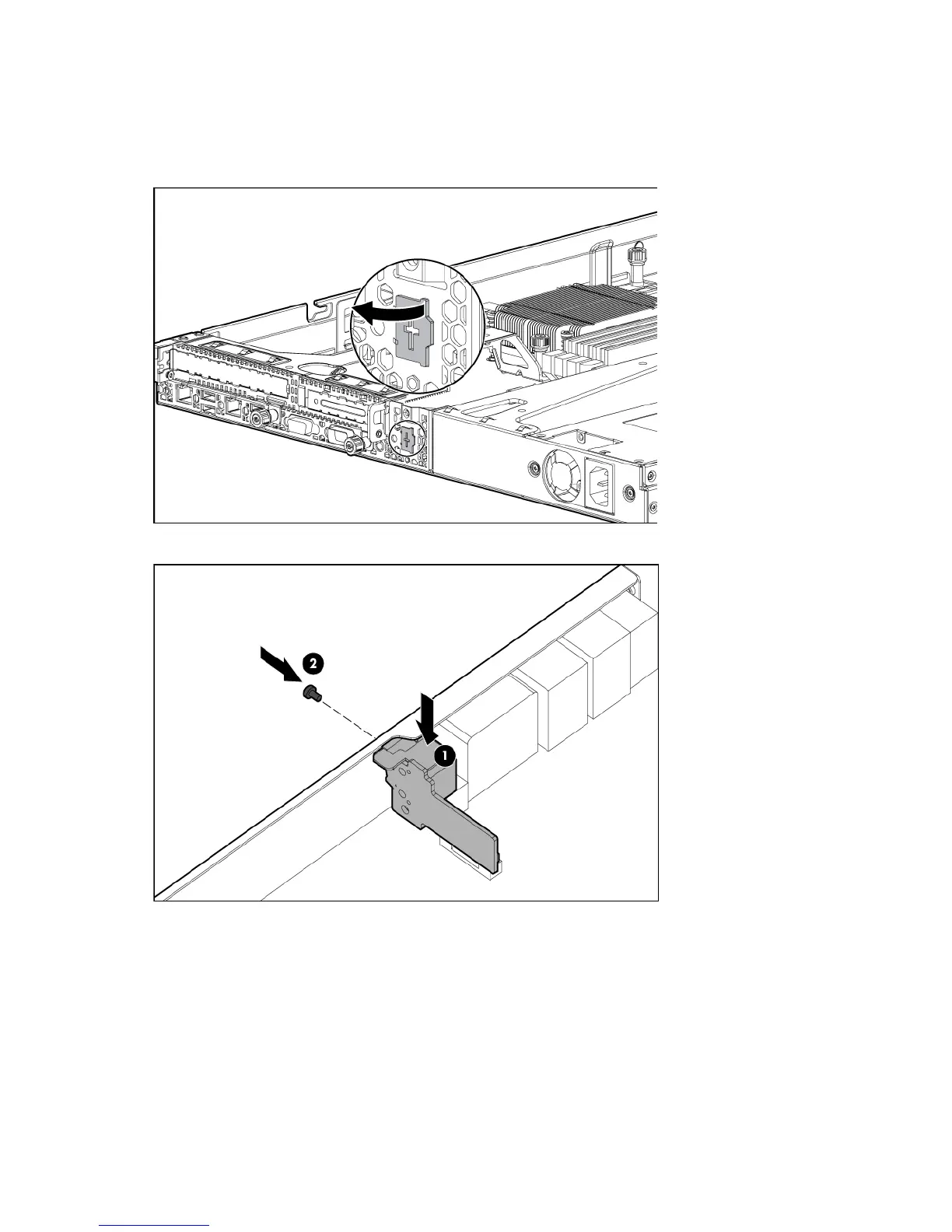 2

1