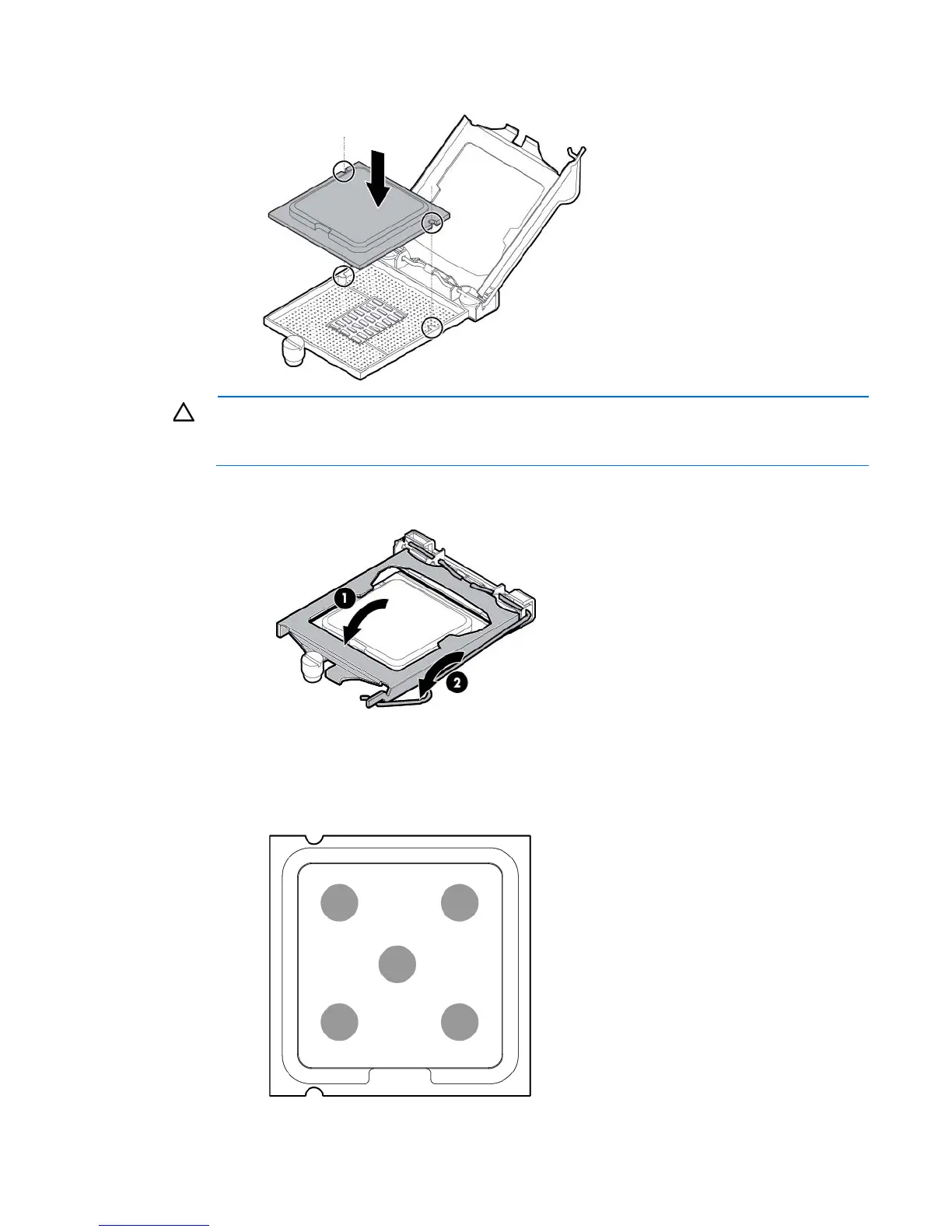 1

2