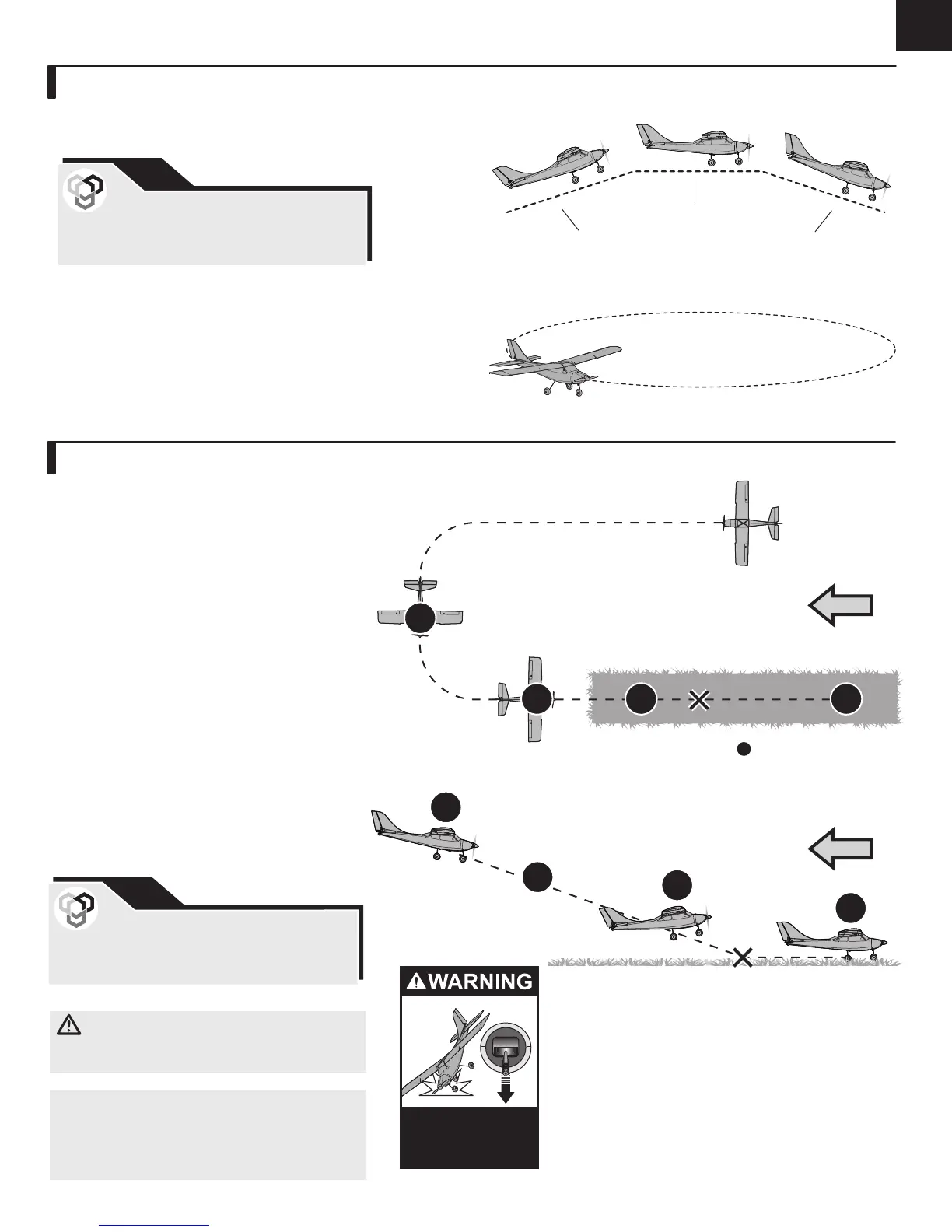 WARNING