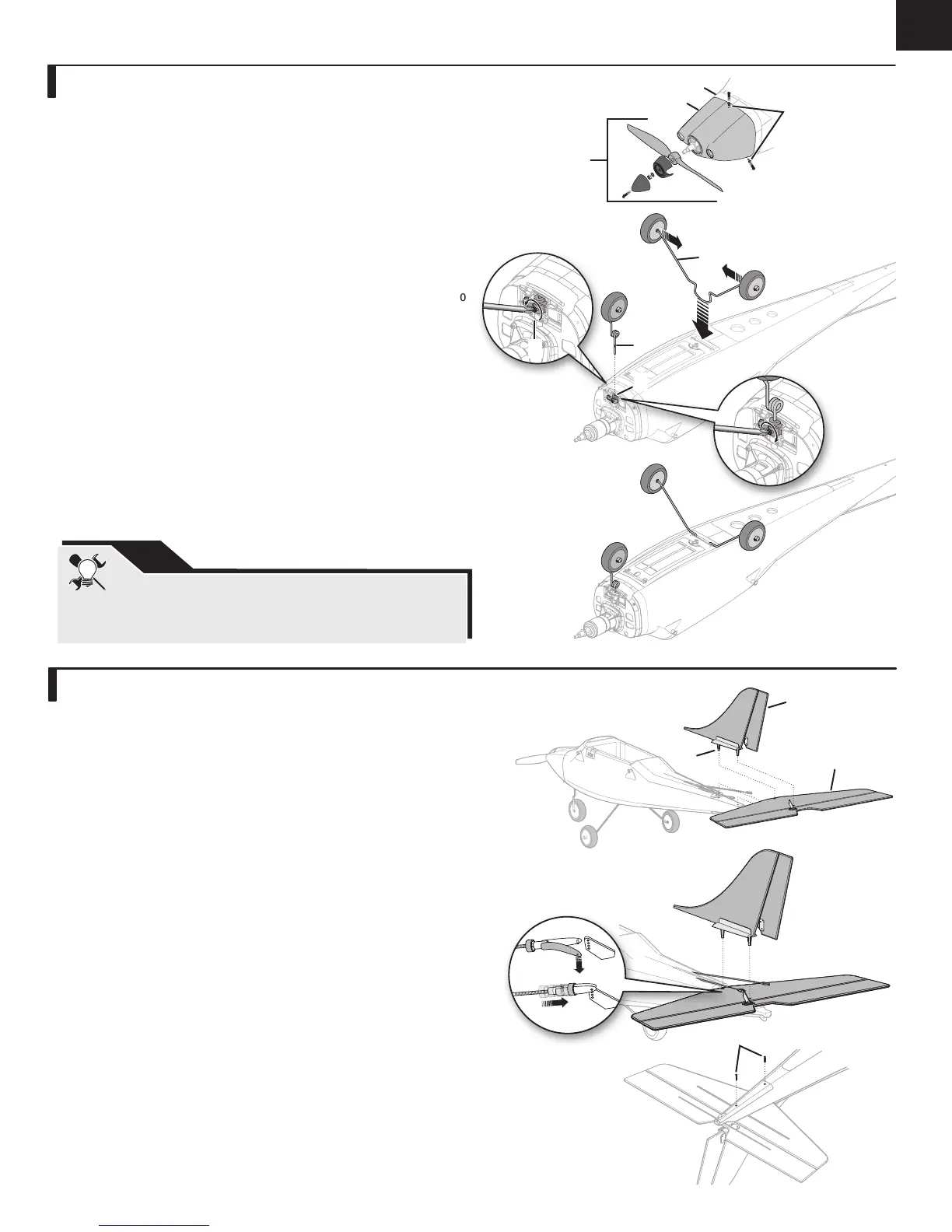 0