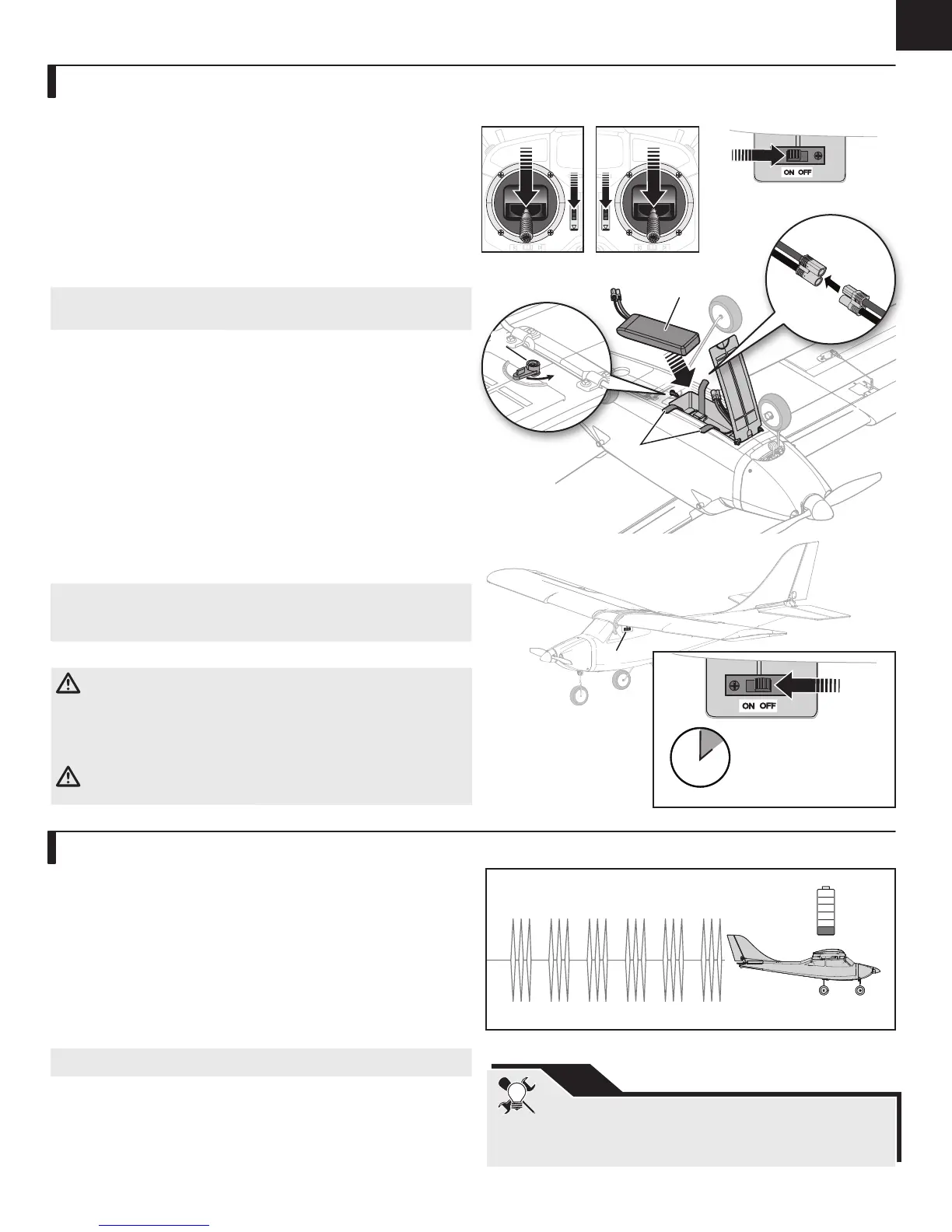 ON OFF

ON OFF