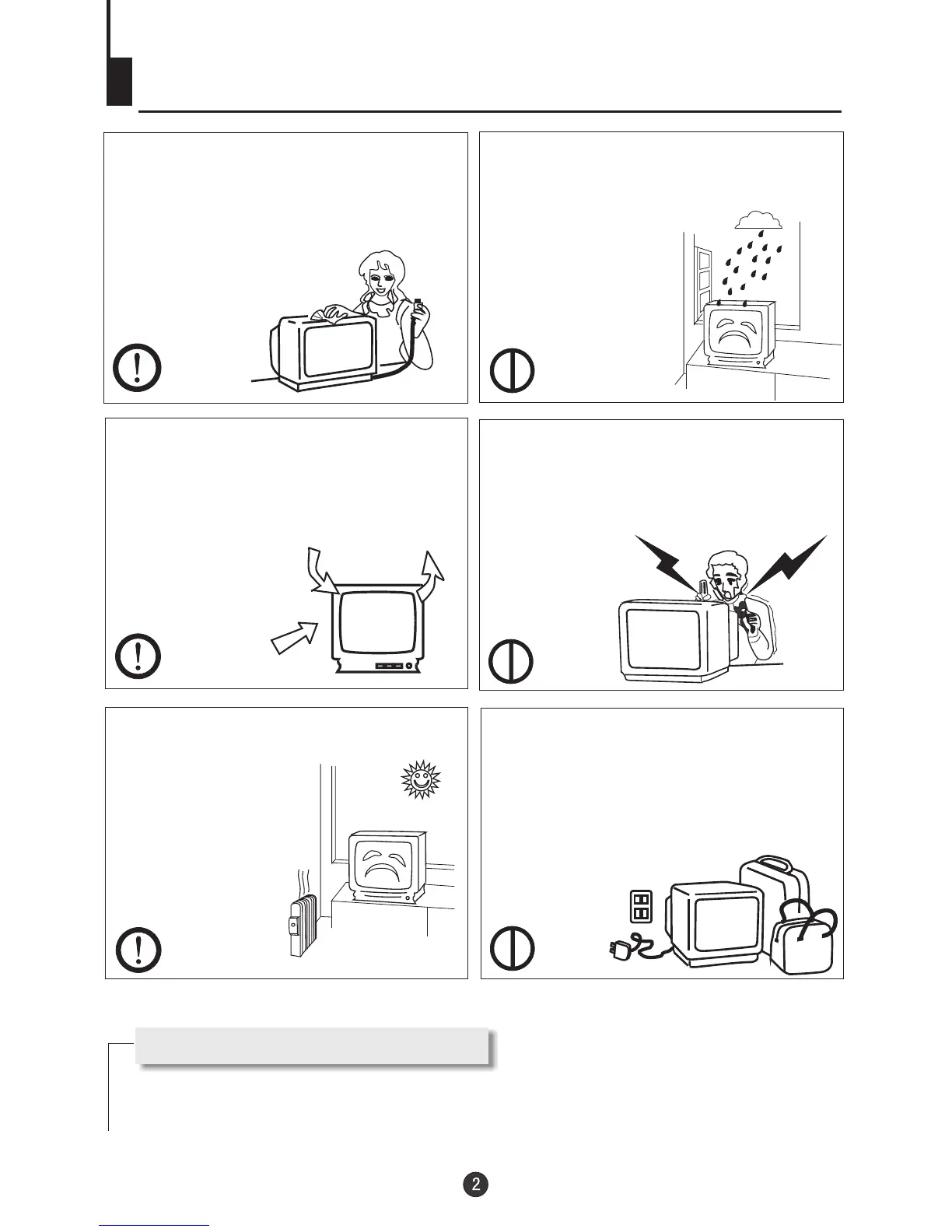 2