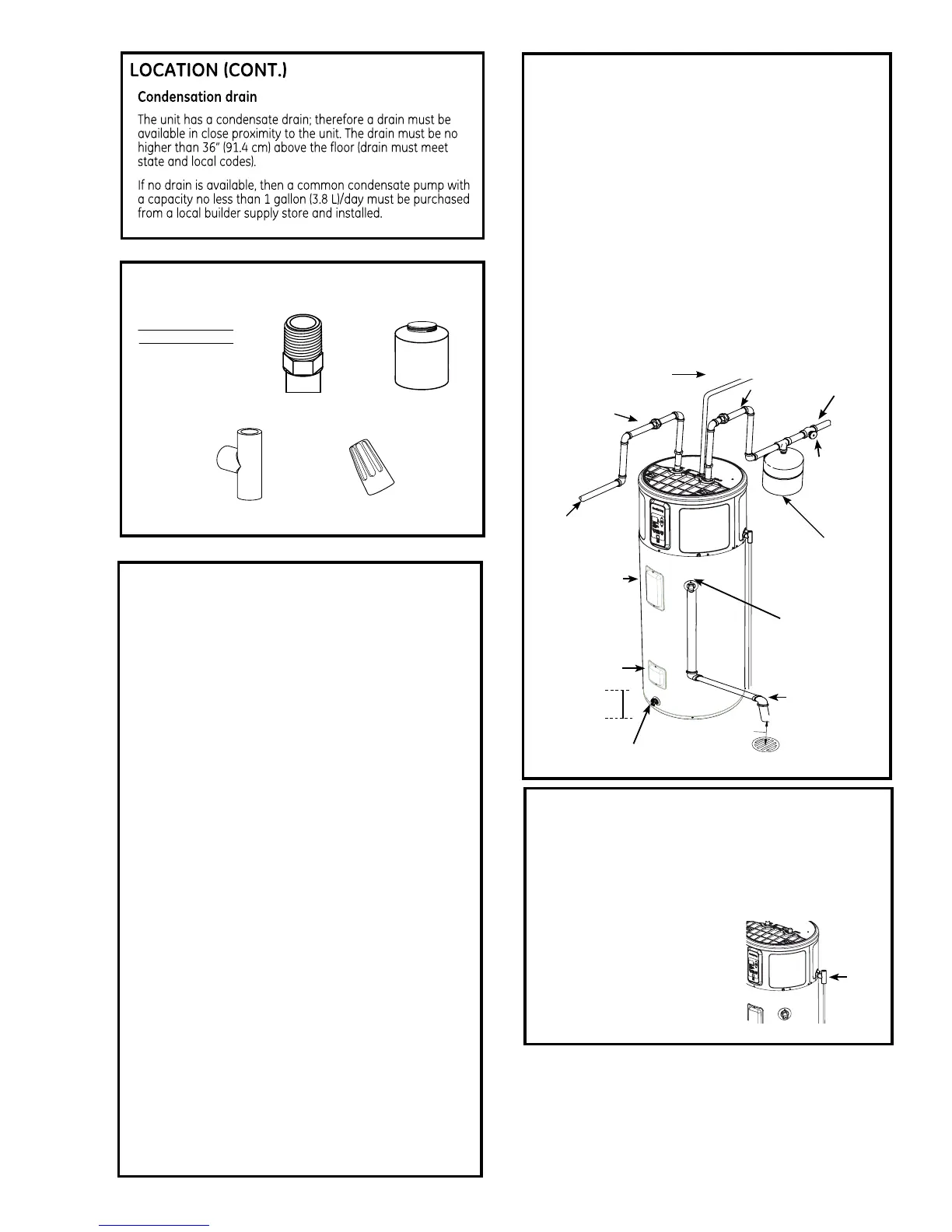 LOCATION (CONT.)

Condensation drain

The unit has a condensate drain; therefore a drain must be available in close proximity to the unit. The drain must be no higher than 36" (91.4 cm) above the floor (drain must meet state and local codes).

If no drain is available, then a common condensate pump with a capacity no less than 1 gallon (3.8 L)/day must be purchased from a local builder supply store and installed.