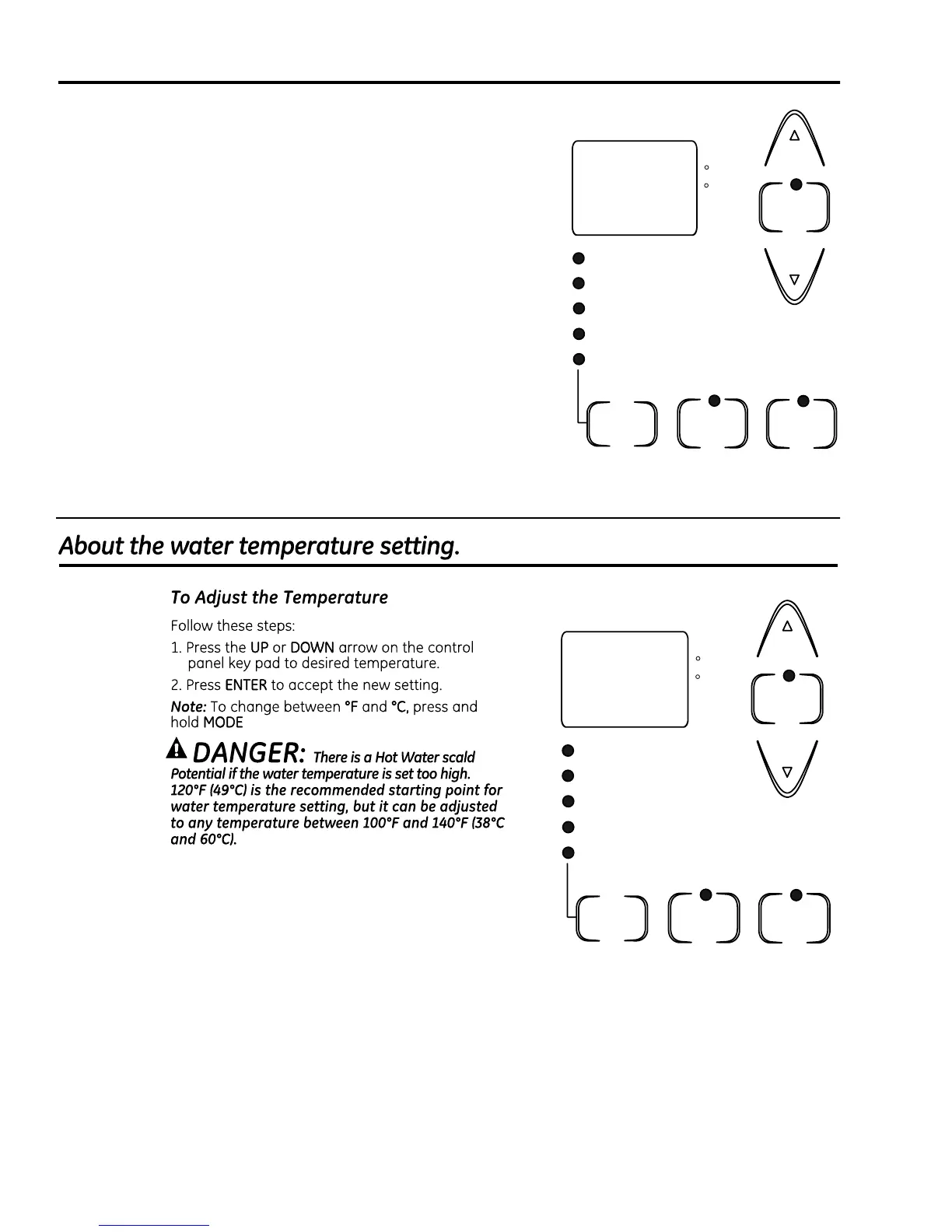 About the water temperature setting.

To Adjust the Temperature

Follow these steps:

1. Press the UP or DOWN arrow on the control panel key pad to desired temperature.

2. Press ENTER to accept the new setting.

Note: To change between °F and °C, press and hold MODE

DANGER: There is a Hot Water scald Potential if the water temperature is set too high. 120°F (49°C) is the recommended starting point for water temperature setting, but it can be adjusted to any temperature between 100°F and 140°F (38°C and 60°C).