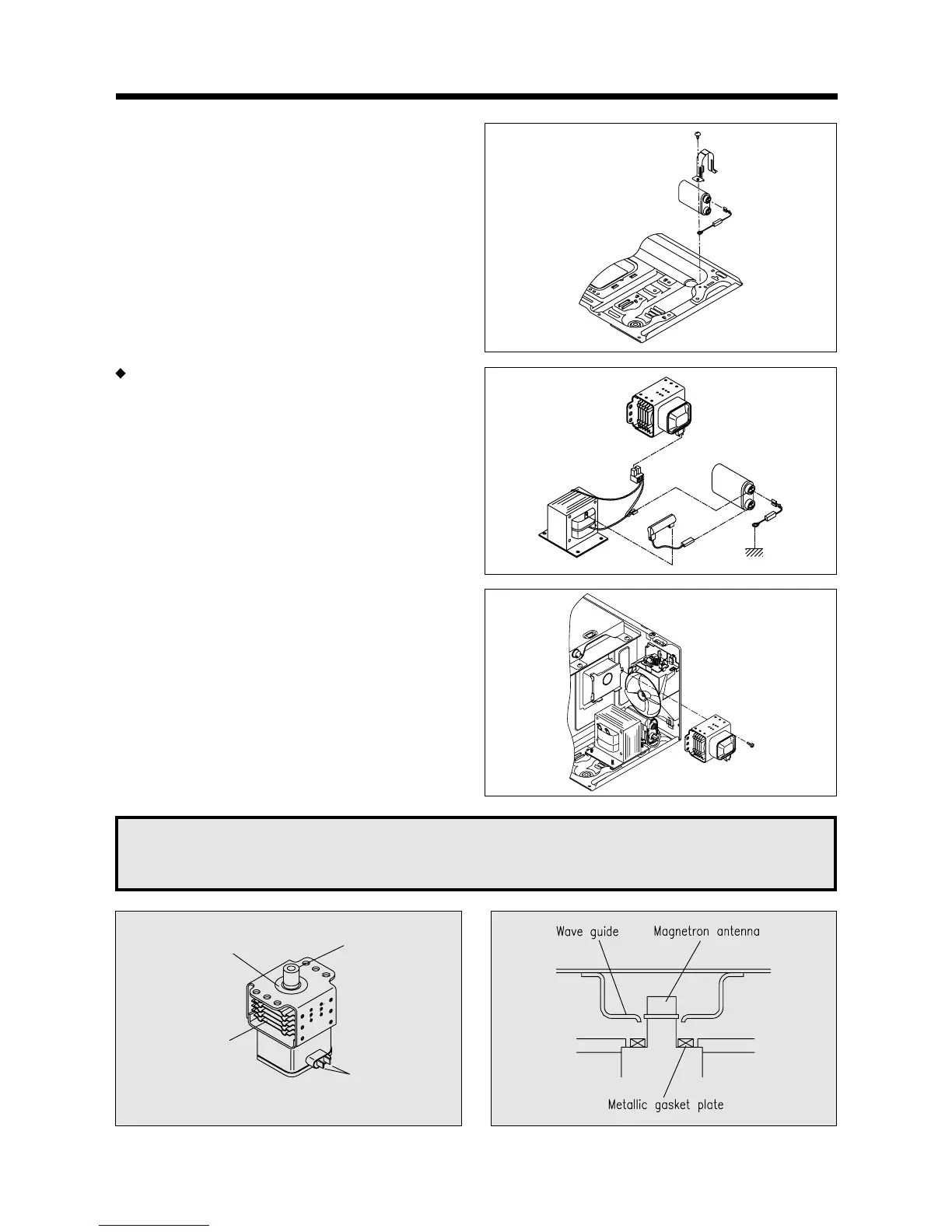 Wave guide

Magnetron antenna

Metallic gasket plate