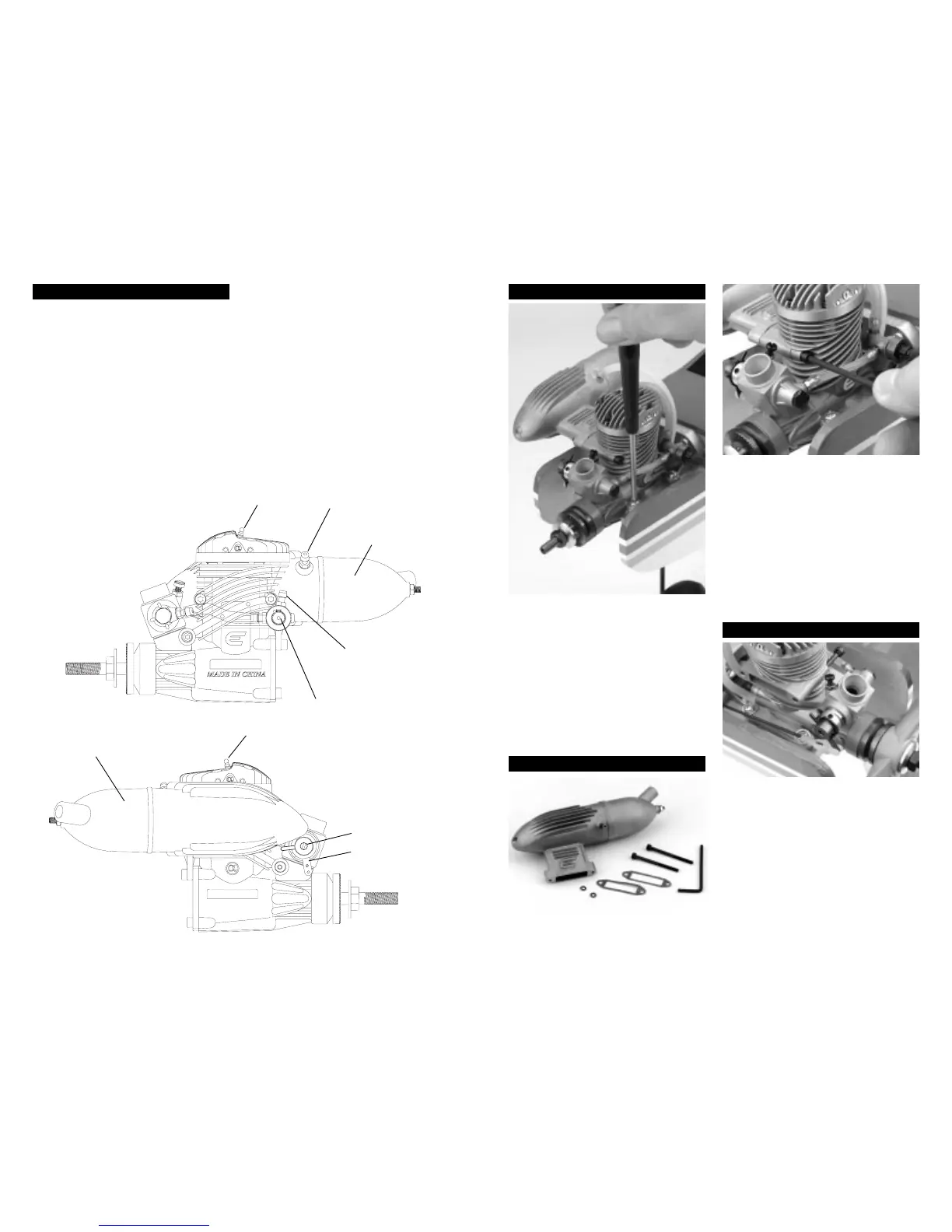 MADE IN CHINA