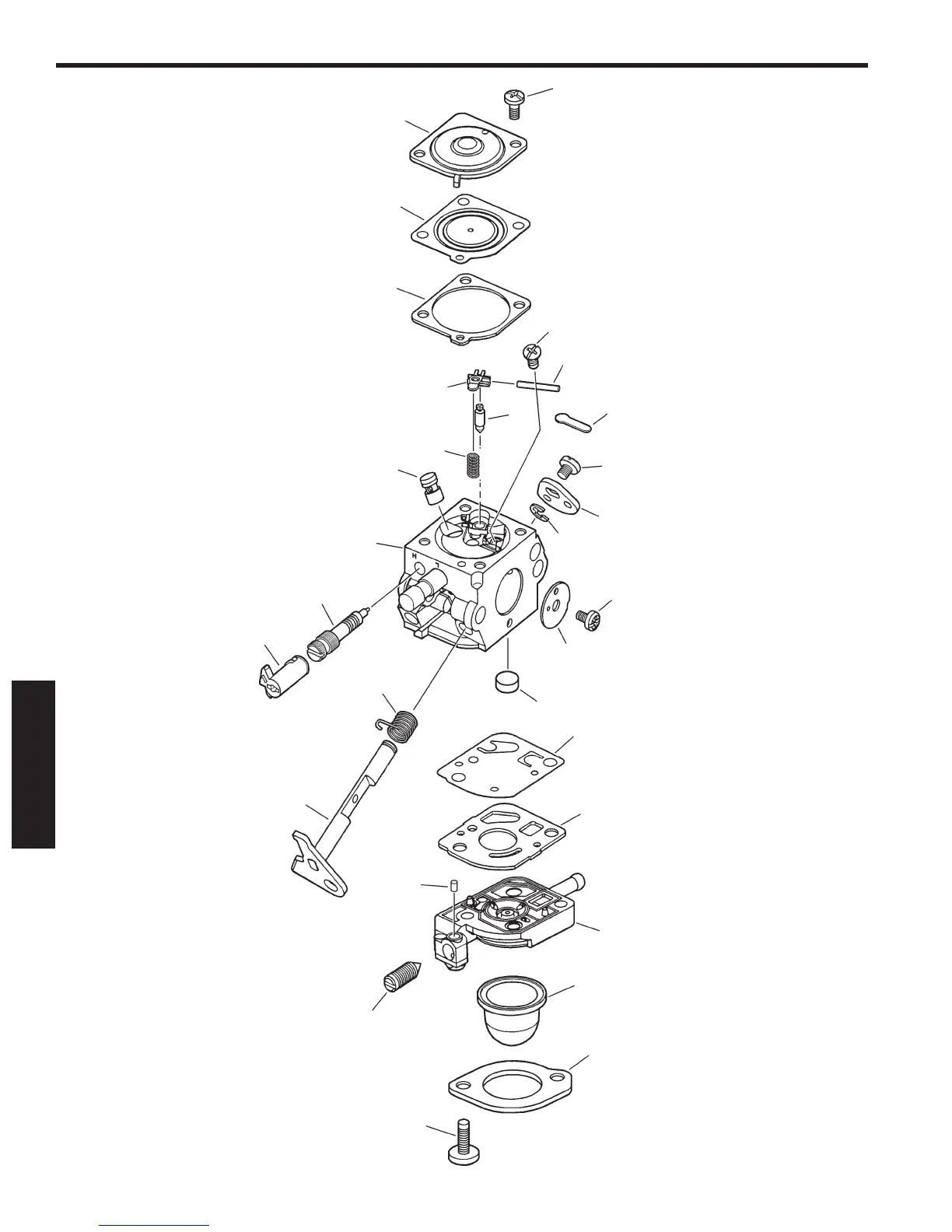 H L