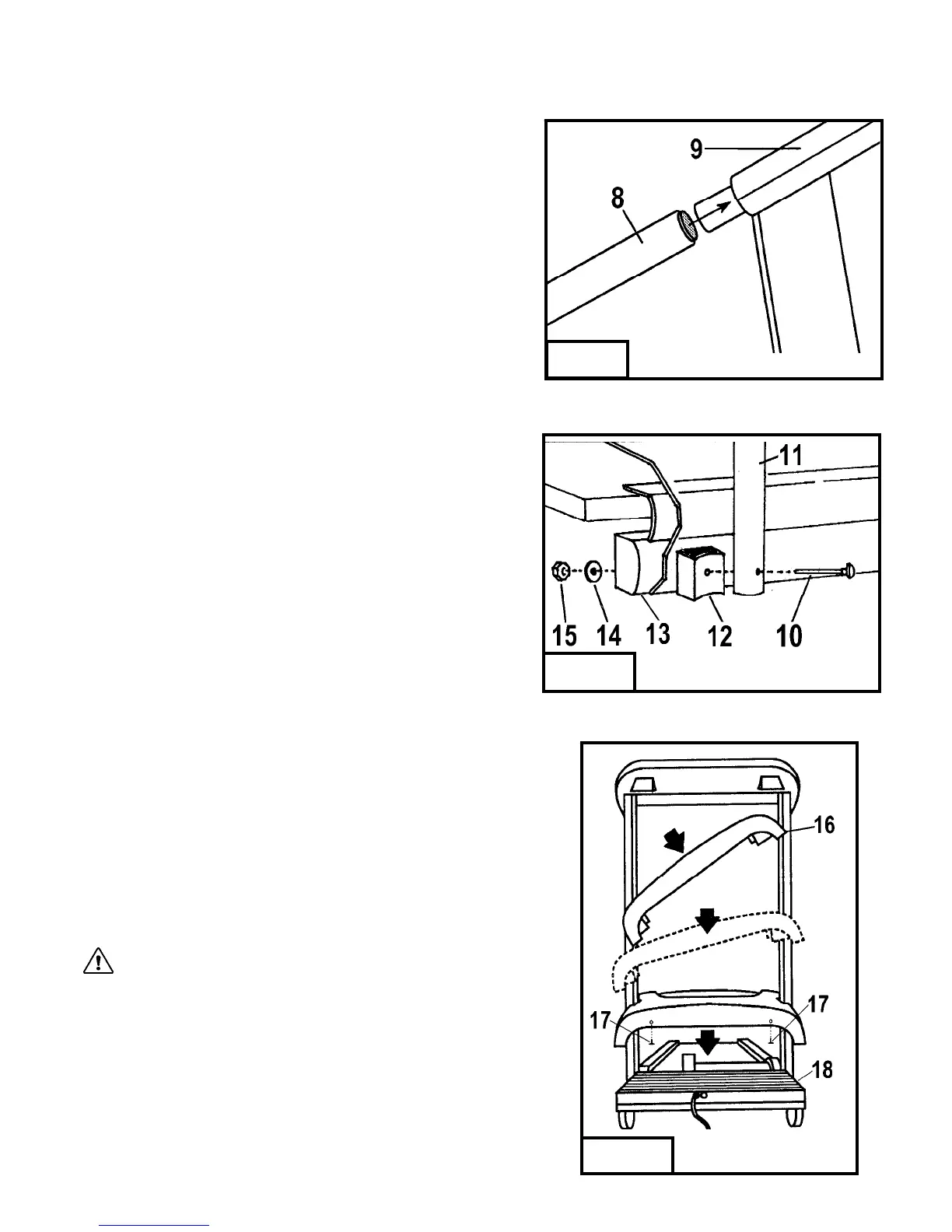 9

8

11

15 14 13 12 10

16

17

17

18