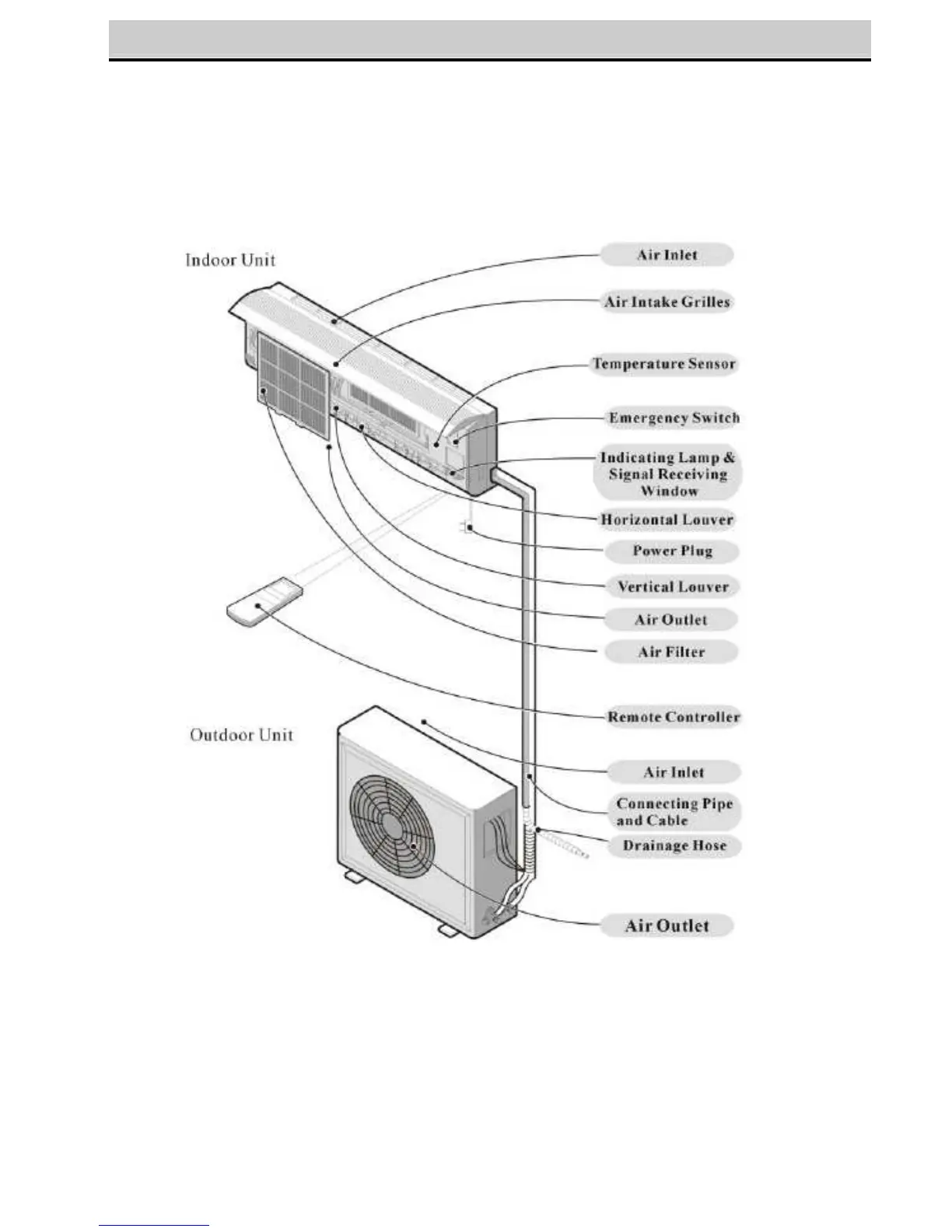 Indoor Unit

Air Inlet

Air Intake Grilles

Temperature Sensor

Emergency Switch

Indicating Lamp & Signal Receiving Window

Horizontal Louver

Power Plug

Vertical Louver

Air Outlet

Air Filter

Remote Controller

Outdoor Unit

Air Inlet

Connecting Pipe and Cable

Drainage Hose

Air Outlet