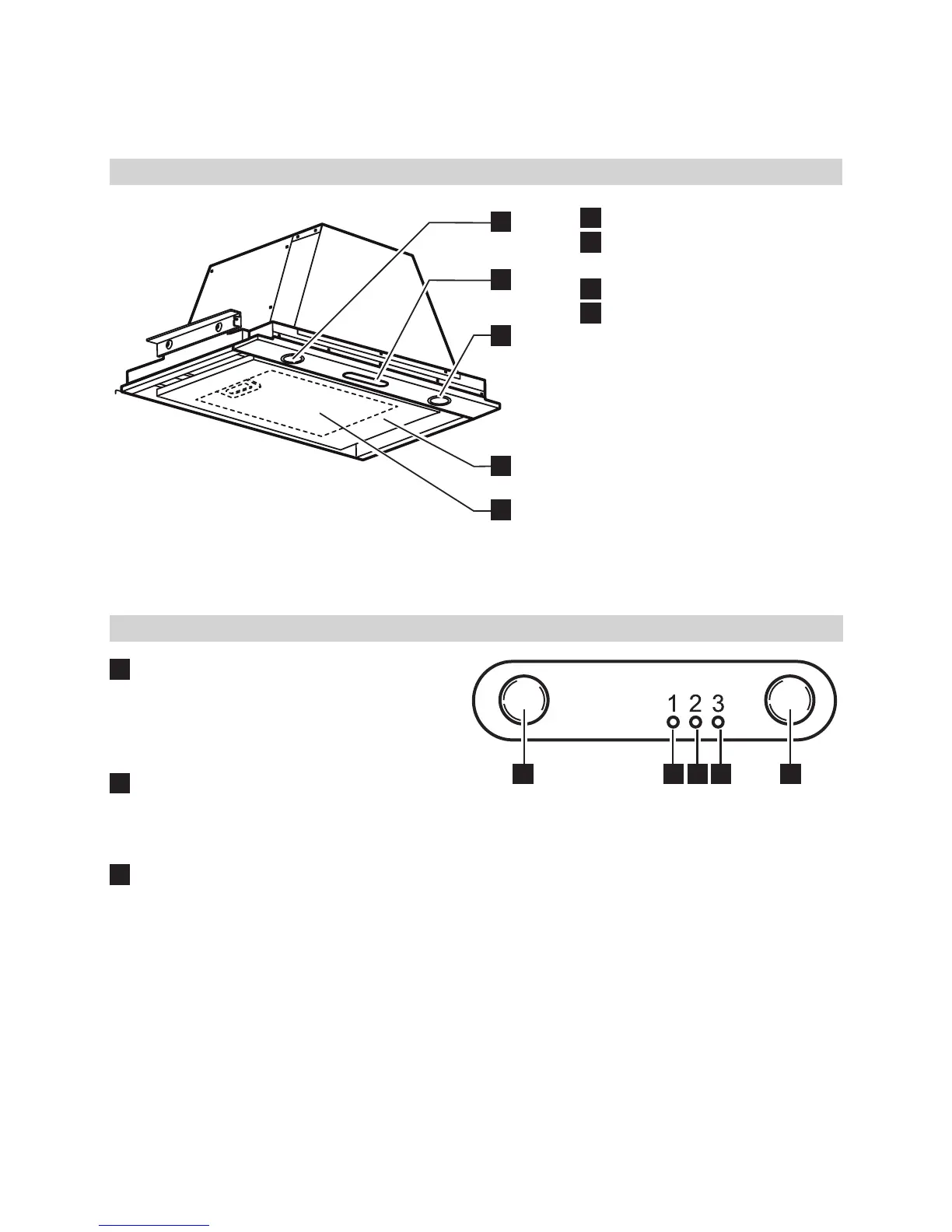 1 2 3