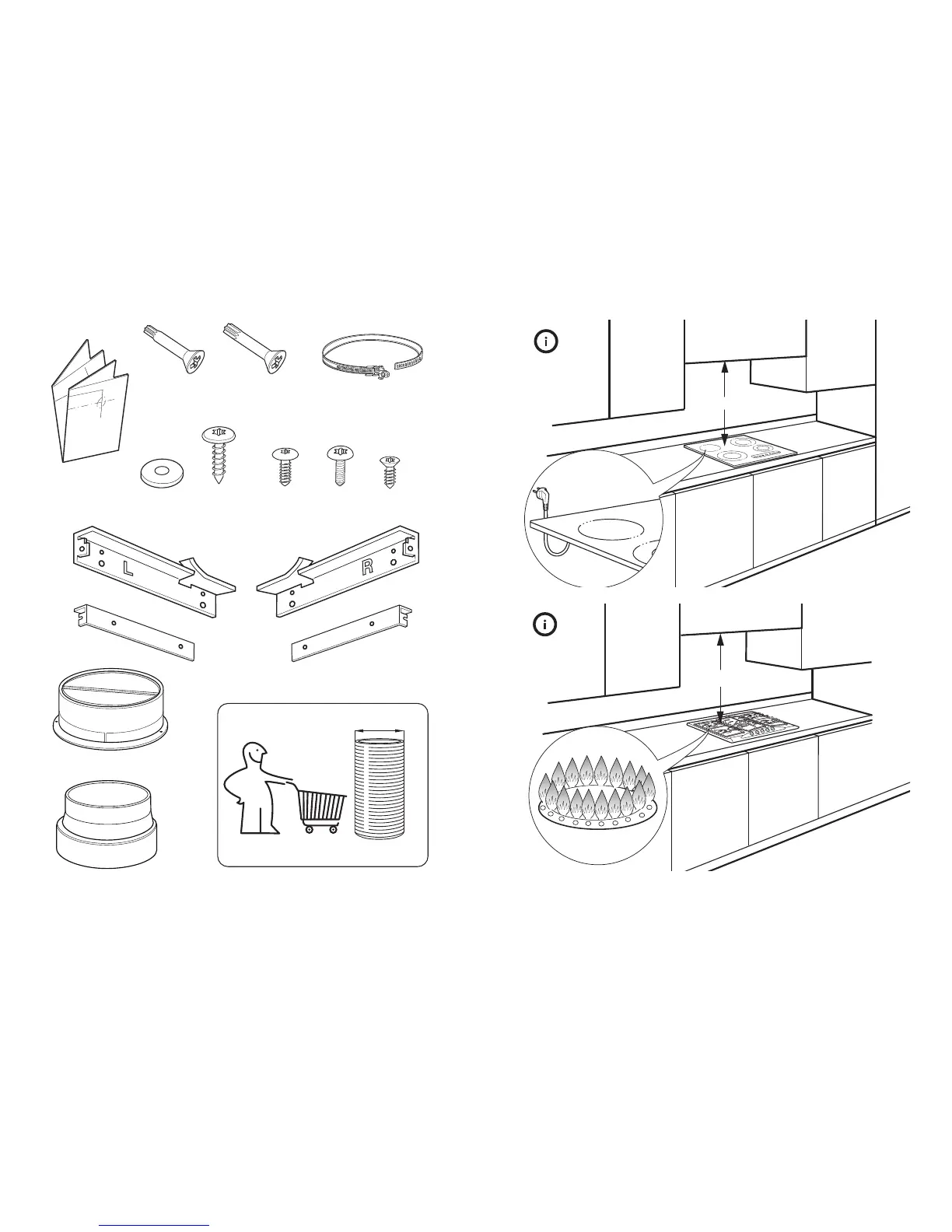 L

R

i

i