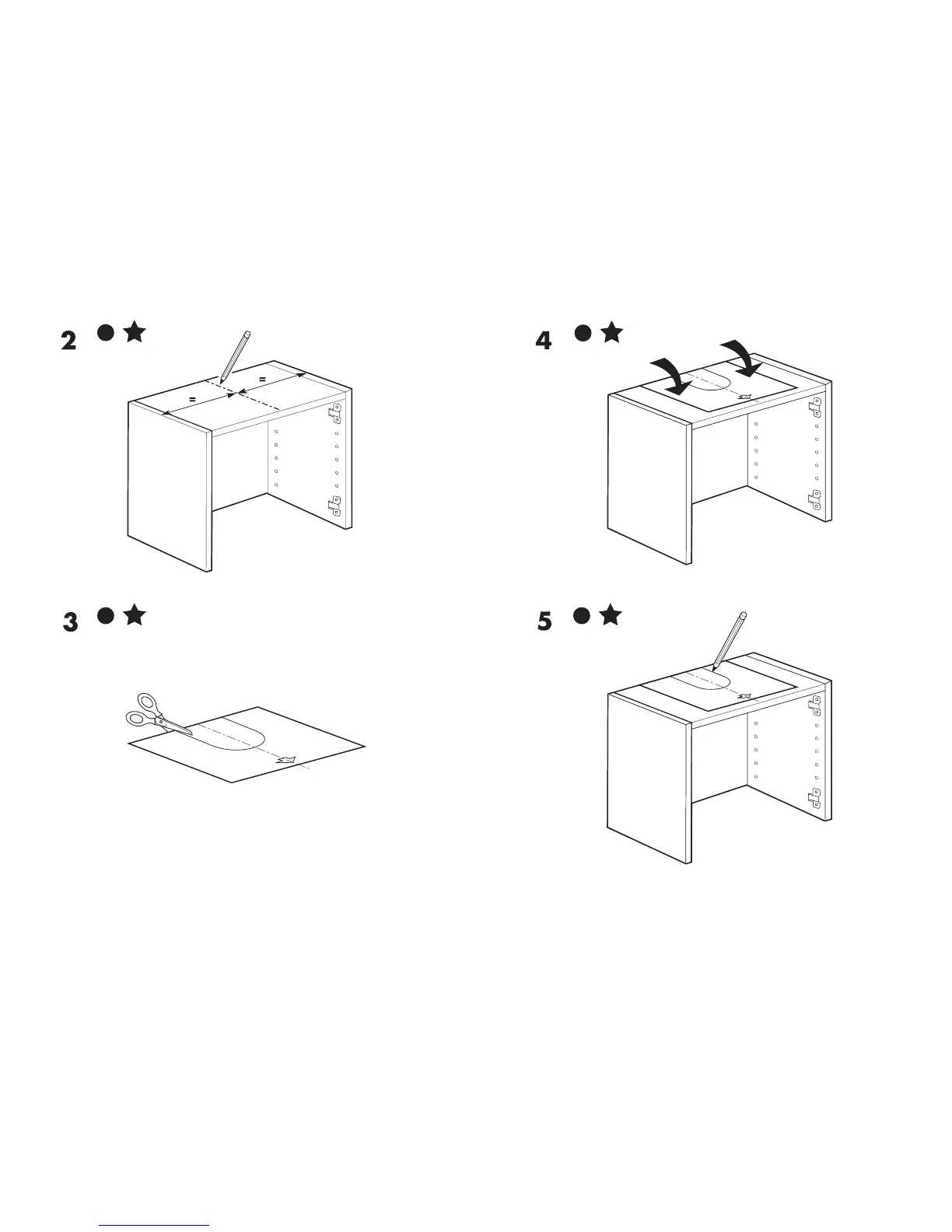 2

=

=

3

4

5