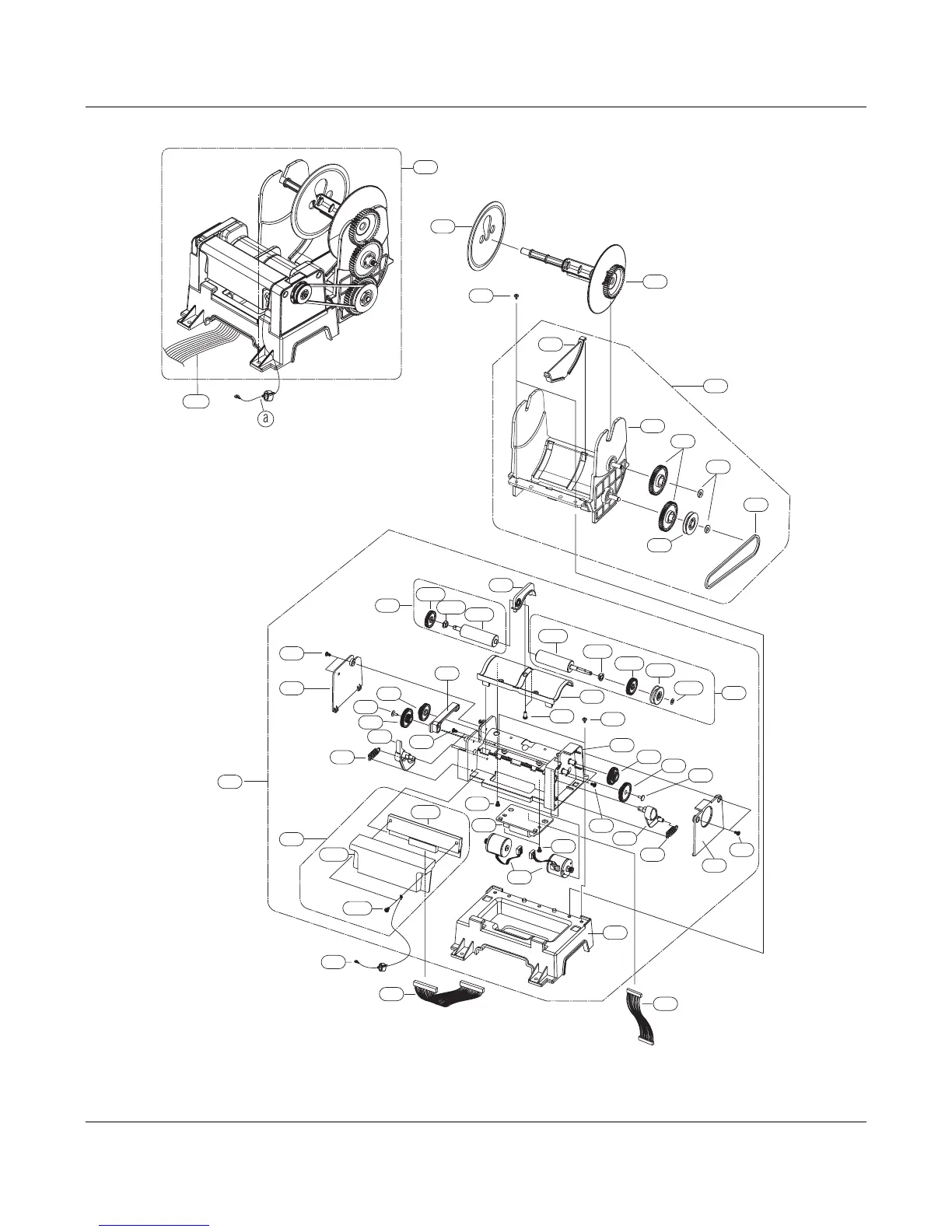 a