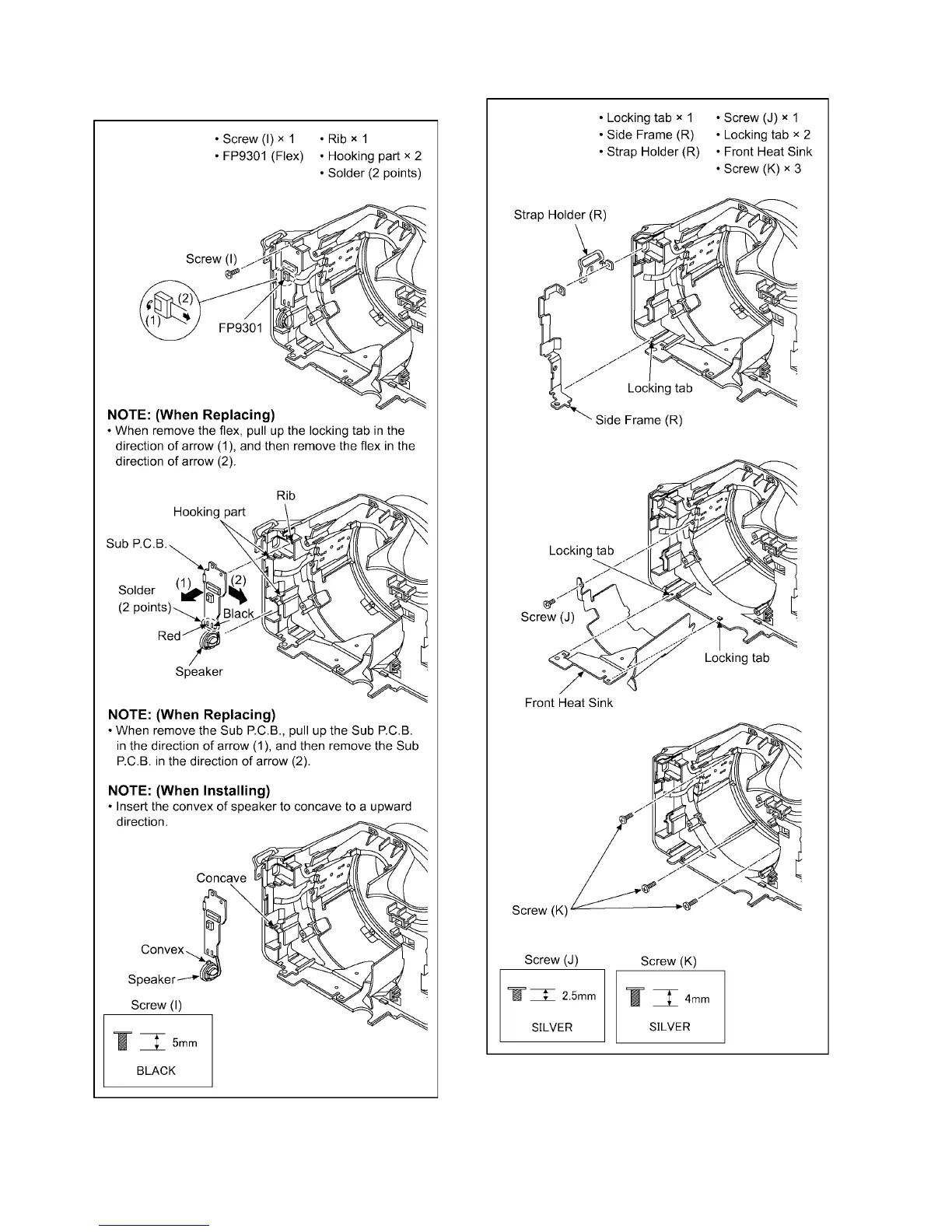 • Screw (I) × 1
• FP9301 (Flex)
• Rib × 1
• Hooking part × 2
• Solder (2 points)

Screw (I)

(2)

(1)

FP9301

NOTE: (When Replacing)
• When remove the flex, pull up the locking tab in the direction of arrow (1), and then remove the flex in the direction of arrow (2).

Rib

Hooking part

Sub P.C.B.

Solder (2 points)

(1)

(2)

Black

Red

Speaker

NOTE: (When Replacing)
• When remove the Sub P.C.B., pull up the Sub P.C.B. in the direction of arrow (1), and then remove the Sub P.C.B. in the direction of arrow (2).

NOTE: (When Installing)
• Insert the convex of speaker to concave to a upward direction.

Concave

Convex

Speaker

Screw (I)

5mm

BLACK

• Locking tab × 1
• Side Frame (R)
• Strap Holder (R)
• Screw (J) × 1
• Locking tab × 2
• Front Heat Sink
• Screw (K) × 3

Strap Holder (R)

Locking tab

Side Frame (R)

Locking tab

Screw (J)

Locking tab

Front Heat Sink

Screw (K)

Screw (J)

2.5mm

SILVER

Screw (K)

4mm

SILVER