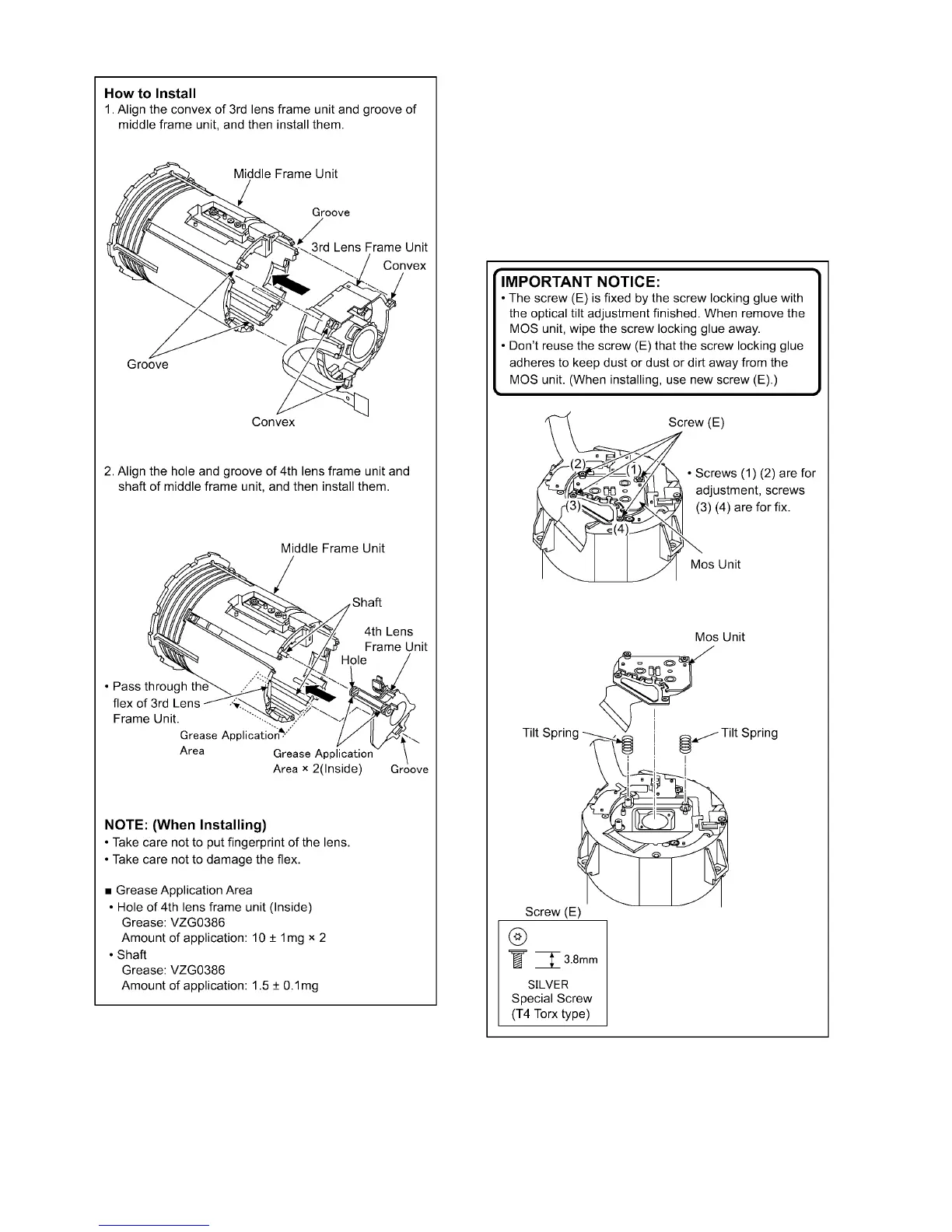 How to Install
1. Align the convex of 3rd lens frame unit and groove of middle frame unit, and then install them.

Middle Frame Unit
Groove
3rd Lens Frame Unit
Convex
Groove
Convex

2. Align the hole and groove of 4th lens frame unit and shaft of middle frame unit, and then install them.

Middle Frame Unit
Shaft
4th Lens Frame Unit
Hole
• Pass through the flex of 3rd Lens Frame Unit.
Grease Application Area
Grease Application Area × 2(Inside)
Groove

NOTE: (When Installing)
• Take care not to put fingerprint of the lens.
• Take care not to damage the flex.

■ Grease Application Area
• Hole of 4th lens frame unit (Inside)
Grease: VZG0386
Amount of application: 10 ± 1mg × 2
• Shaft
Grease: VZG0386
Amount of application: 1.5 ± 0.1mg

IMPORTANT NOTICE:
• The screw (E) is fixed by the screw locking glue with the optical tilt adjustment finished. When remove the MOS unit, wipe the screw locking glue away.
• Don't reuse the screw (E) that the screw locking glue adheres to keep dust or dust or dirt away from the MOS unit. (When installing, use new screw (E).)

Screw (E)
(2)
(1)
(3)
(4)
• Screws (1) (2) are for adjustment, screws (3) (4) are for fix.
Mos Unit

Mos Unit
Tilt Spring
Tilt Spring

Screw (E)
3.8mm
SILVER
Special Screw
(T4 Torx type)